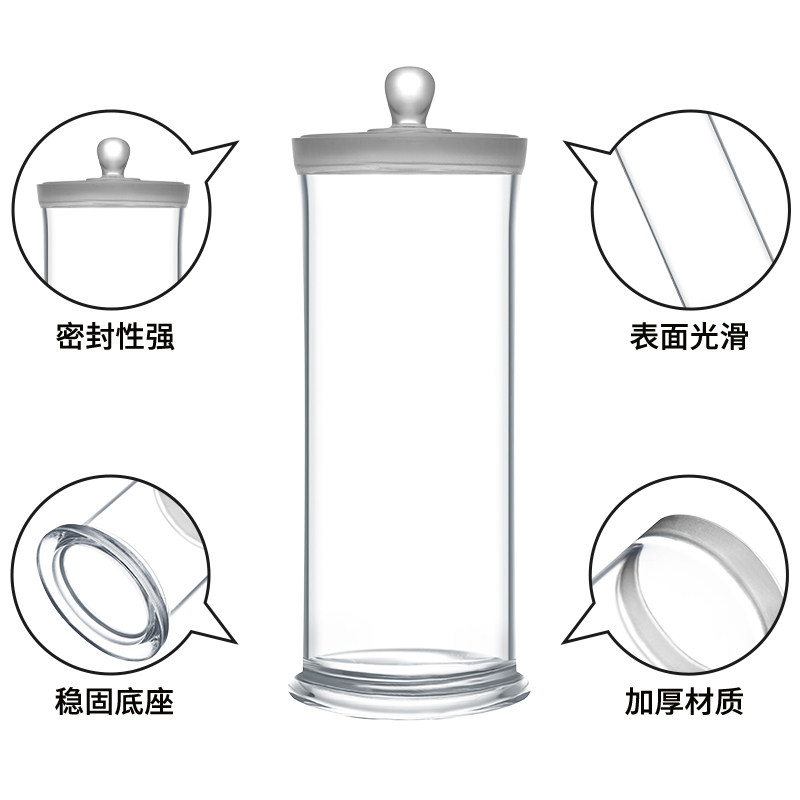 密封性强

表面光滑

稳固底座

加厚材质