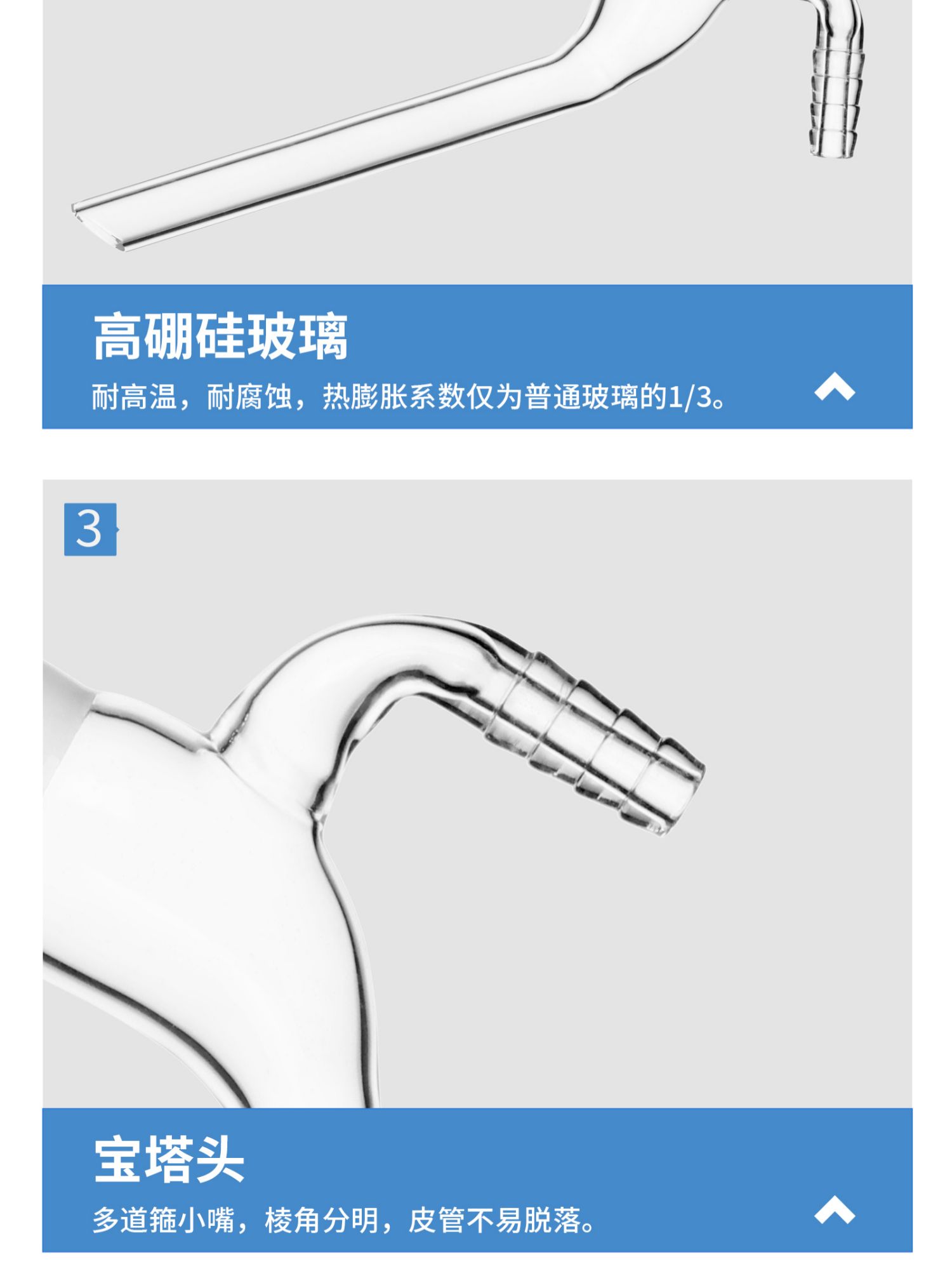 高硼硅玻璃

耐高温，耐腐蚀，热膨胀系数仅为普通玻璃的1/3。

3

宝塔头

多道箍小嘴，棱角分明，皮管不易脱落。