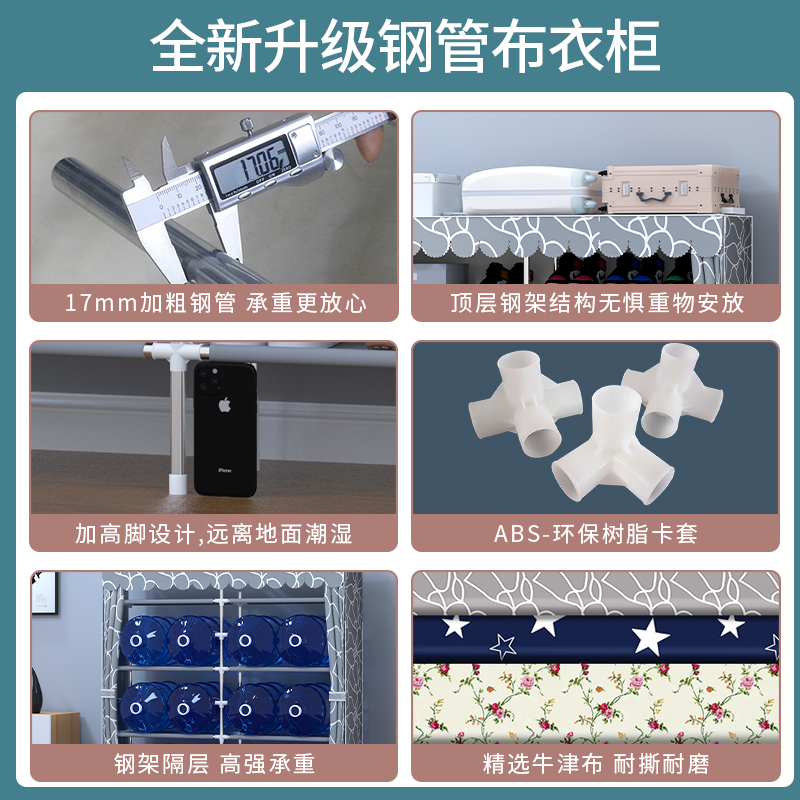 全新升级钢管布衣柜

17.06

17mm加粗钢管 承重更放心

顶层钢架结构无惧重物安放

iPhone

加高脚设计,远离地面潮湿

ABS-环保树脂卡套

钢架隔层 高强承重

精选牛津布 耐撕耐磨