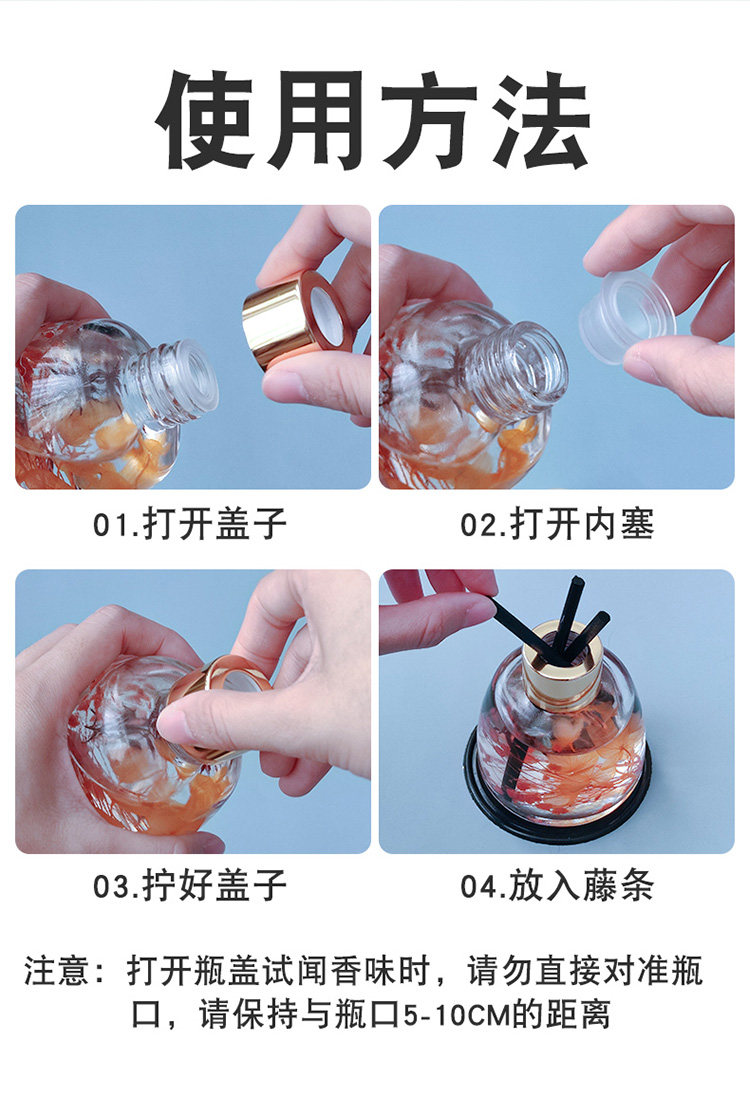 使用方法

01.打开盖子

02.打开内塞

03.拧好盖子

04.放入藤条

注意：打开瓶盖试闻香味时，请勿直接对准瓶口，请保持与瓶口5-10CM的距离