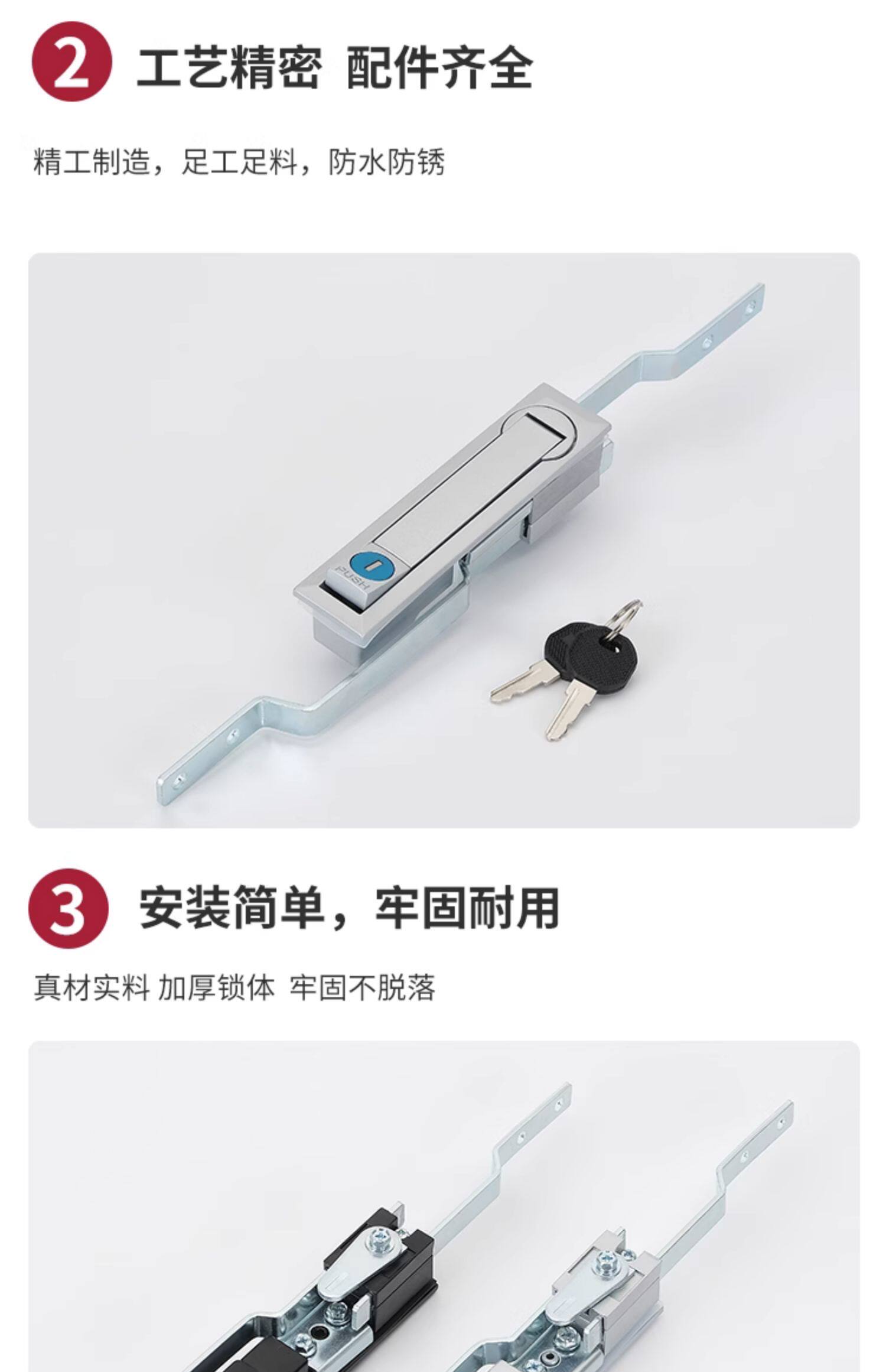 2 工艺精密 配件齐全

精工制造，足工足料，防水防锈

PUSH

3 安装简单，牢固耐用

真材实料 加厚锁体 牢固不脱落