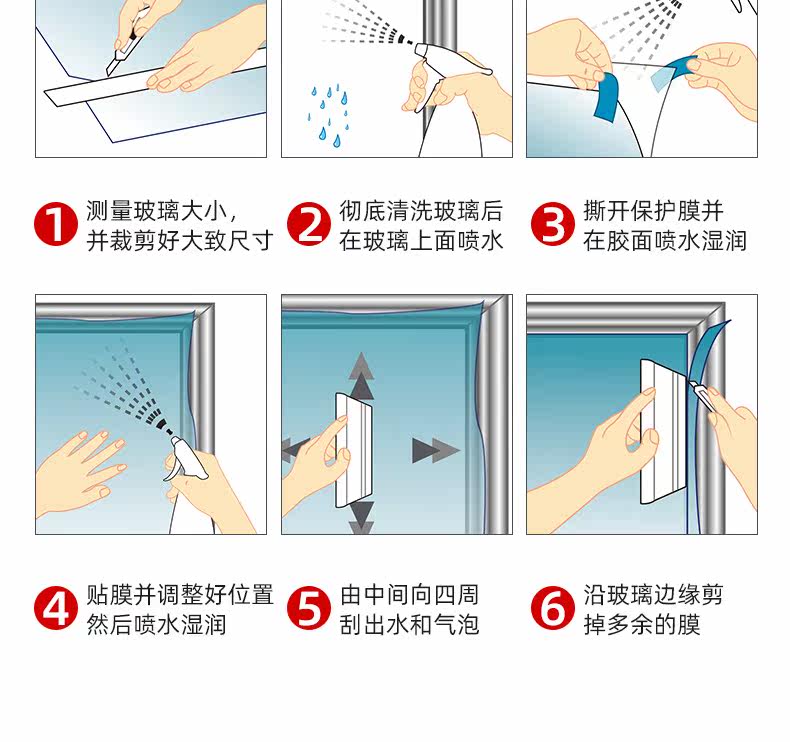 1 测量玻璃大小，并裁剪好大致尺寸

2 彻底清洗玻璃后在玻璃上面喷水

3 撕开保护膜并在胶面喷水湿润

4 贴膜并调整好位置然后喷水湿润

5 由中间向四周刮出水和气泡

6 沿玻璃边缘剪掉多余的膜