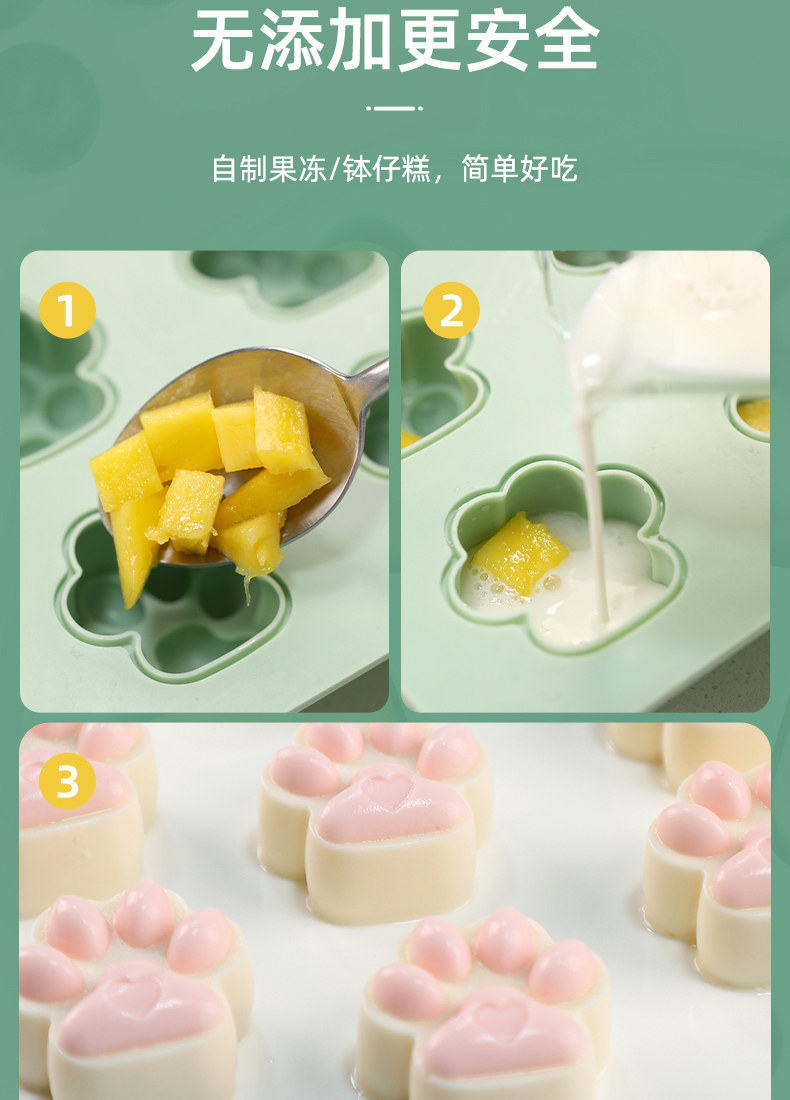 无添加更安全

自制果冻/钵仔糕，简单好吃

1

2

3