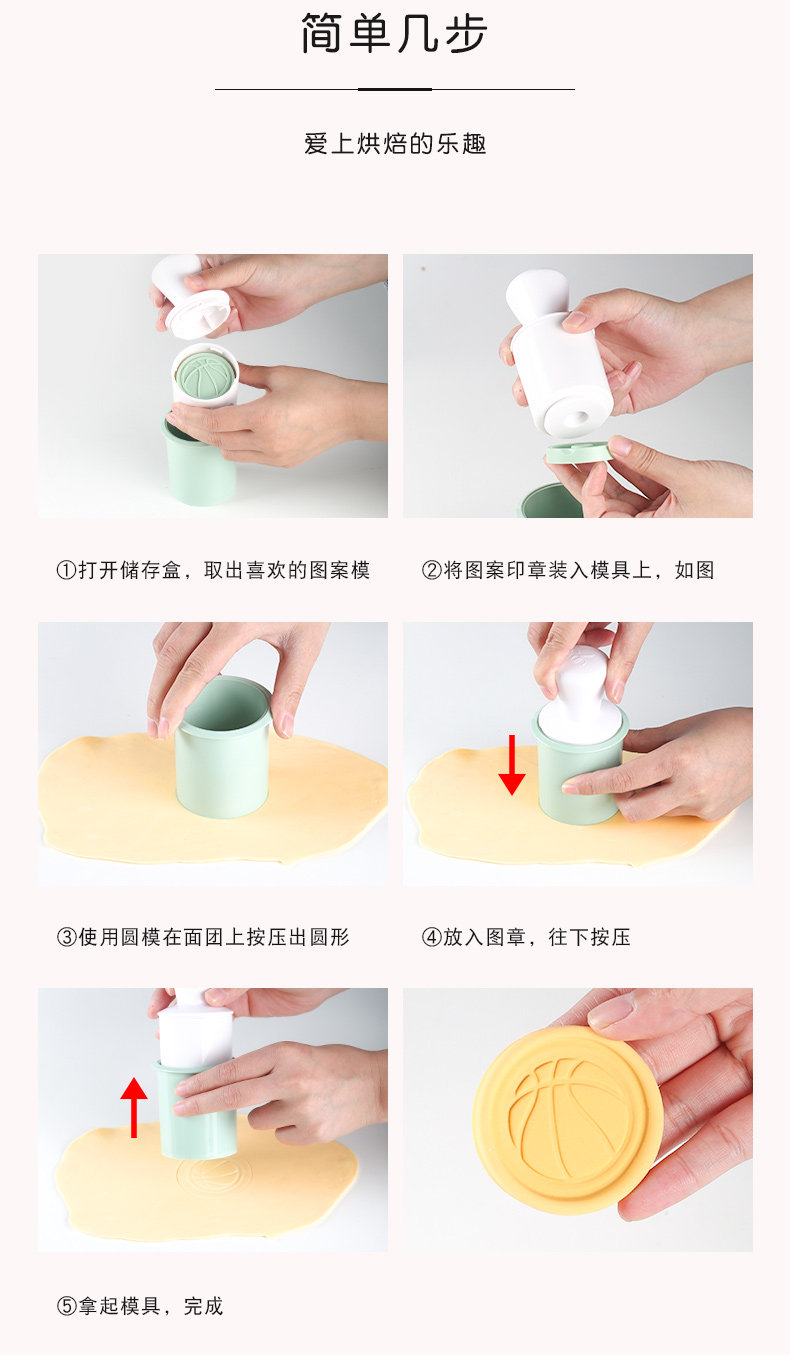 简单几步

爱上烘焙的乐趣

①打开储存盒，取出喜欢的图案模

②将图案印章装入模具上，如图

③使用圆模在面团上按压出圆形

④放入图章，往下按压

⑤拿起模具，完成