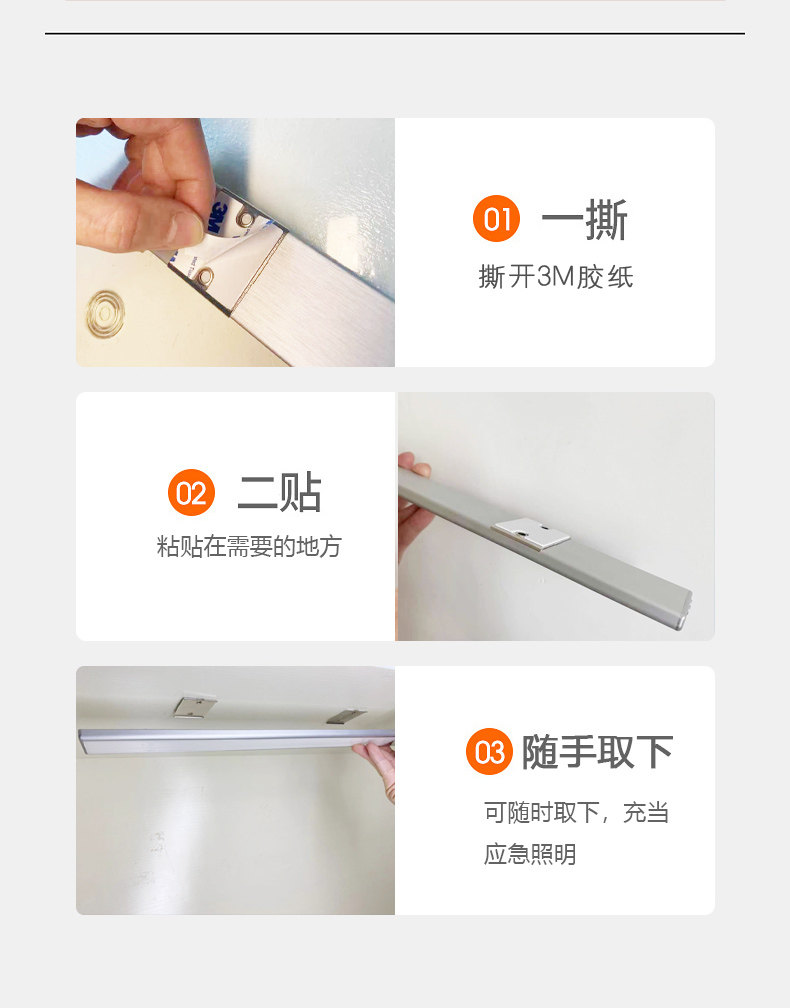 3M

01 一撕

撕开3M胶纸

02 二贴

粘贴在需要的地方

03 随手取下

可随时取下，充当应急照明