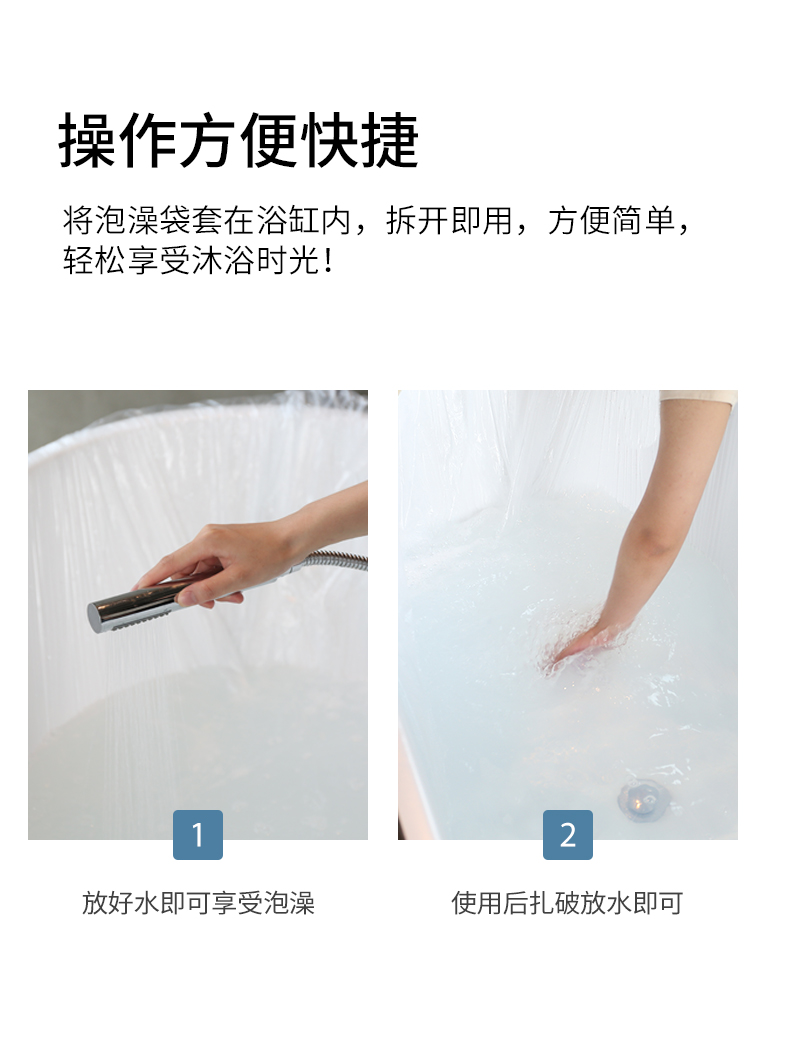 操作方便快捷

将泡澡袋套在浴缸内，拆开即用，方便简单，轻松享受沐浴时光！

1

放好水即可享受泡澡

2

使用后扎破放水即可