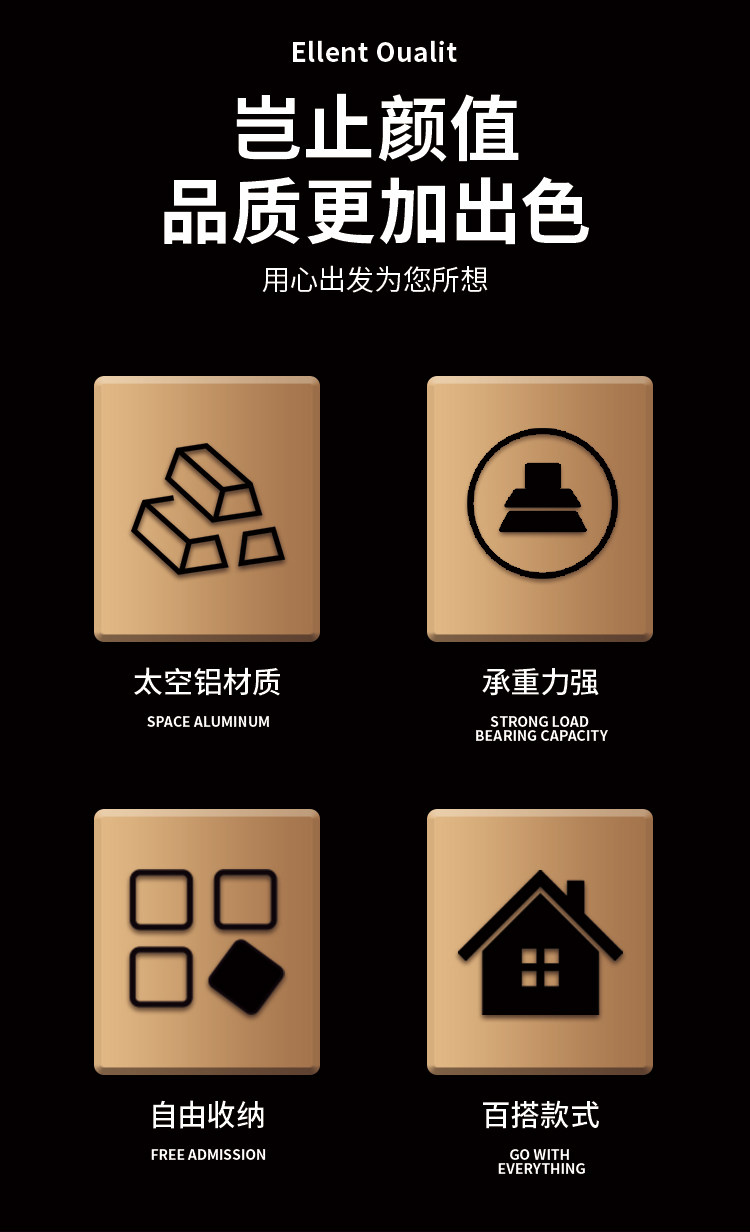 Ellent Oualit

岂止颜值
品质更加出色

用心出发为您所想

太空铝材质
SPACE ALUMINUM

承重力强
STRONG LOAD
BEARING CAPACITY

自由收纳
FREE ADMISSION

百搭款式
GO WITH
EVERYTHING