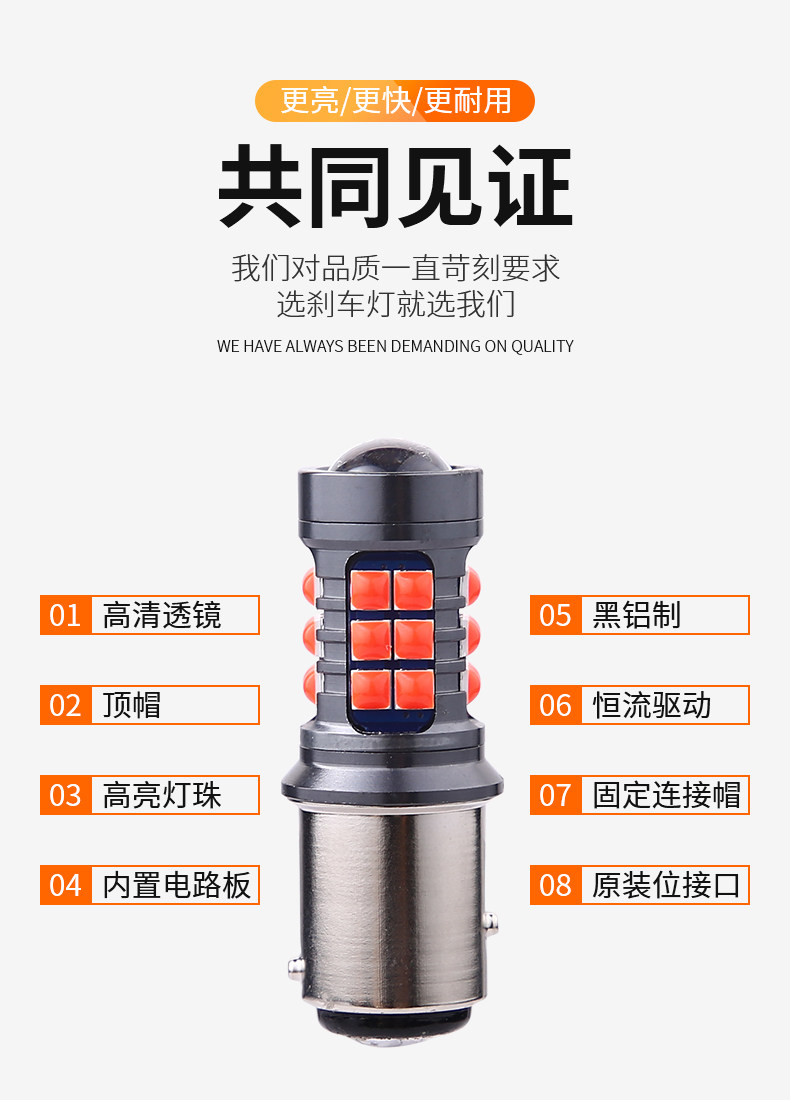 更亮/更快/更耐用

共同见证

我们对品质一直苛刻要求
选刹车灯就选我们

WE HAVE ALWAYS BEEN DEMANDING ON QUALITY

01 高清透镜

02 顶帽

03 高亮灯珠

04 内置电路板

05 黑铝制

06 恒流驱动

07 固定连接帽

08 原装位接口