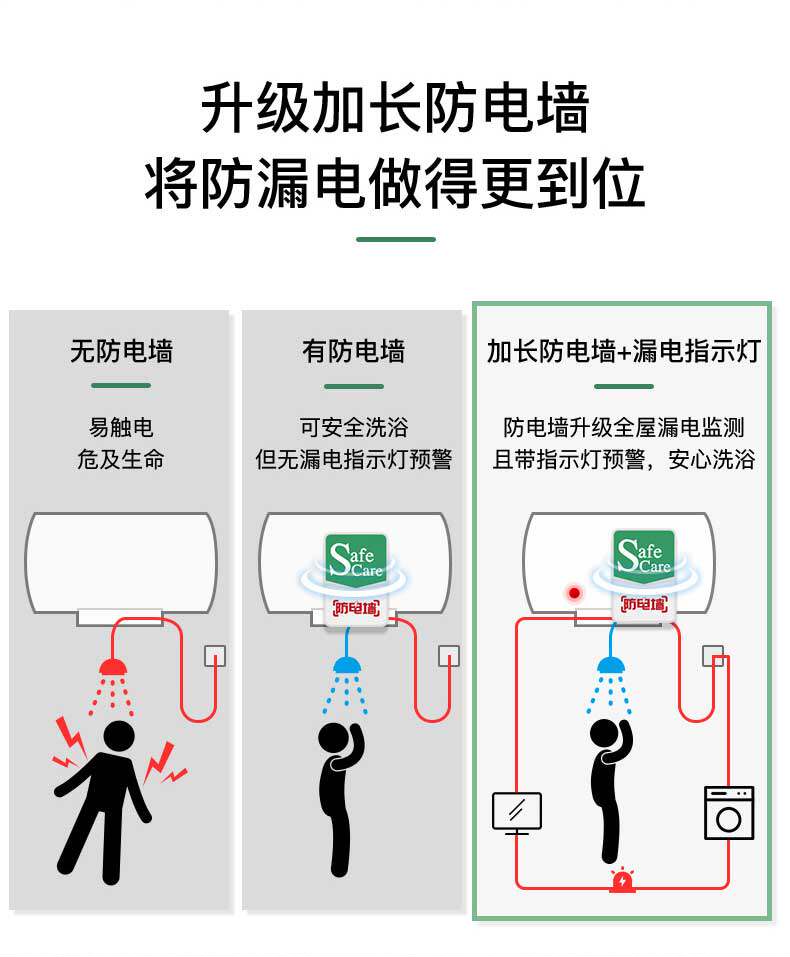 升级加长防电墙
将防漏电做得更到位

无防电墙

易触电
危及生命

有防电墙

可安全洗浴
但无漏电指示灯预警

Safe Care
防电墙

加长防电墙+漏电指示灯

防电墙升级全屋漏电监测
且带指示灯预警，安心洗浴

Safe Care
防电墙