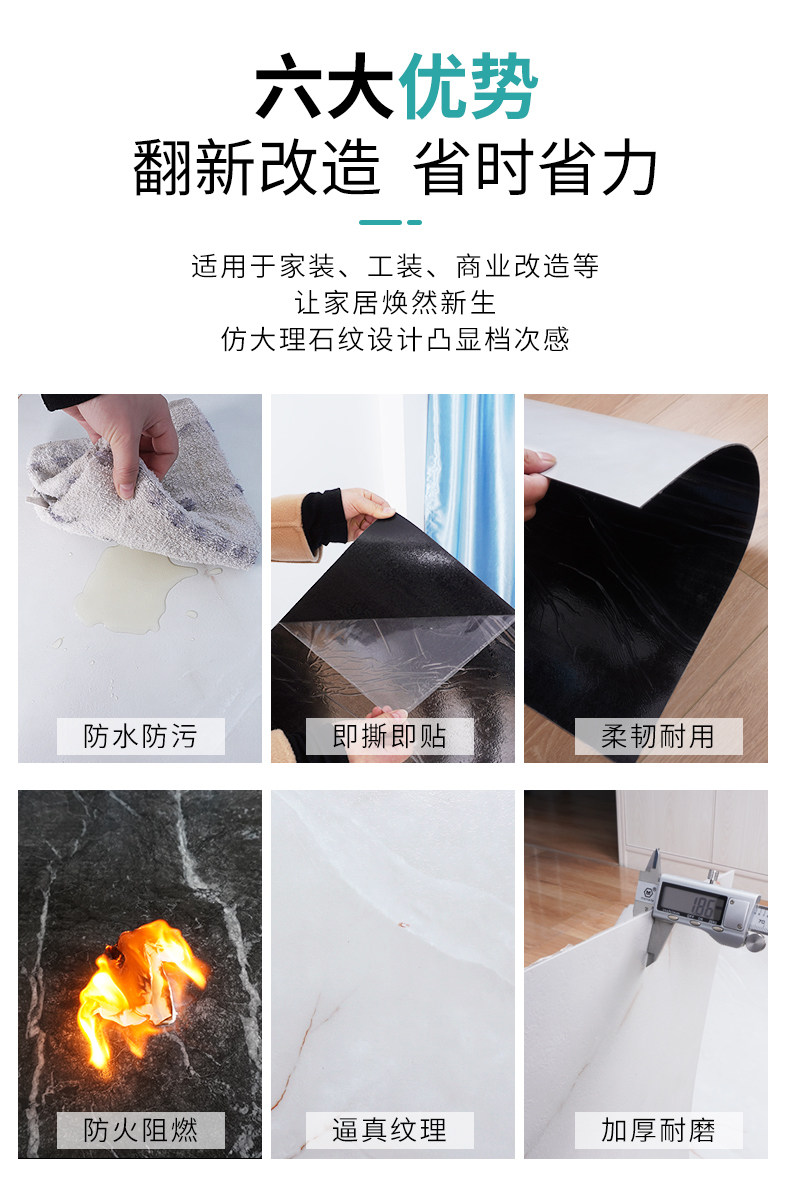 六大优势
翻新改造 省时省力

适用于家装、工装、商业改造等
让家居焕然新生
仿大理石纹设计凸显档次感

防水防污

即撕即贴

柔韧耐用

防火阻燃

逼真纹理

1.88

加厚耐磨