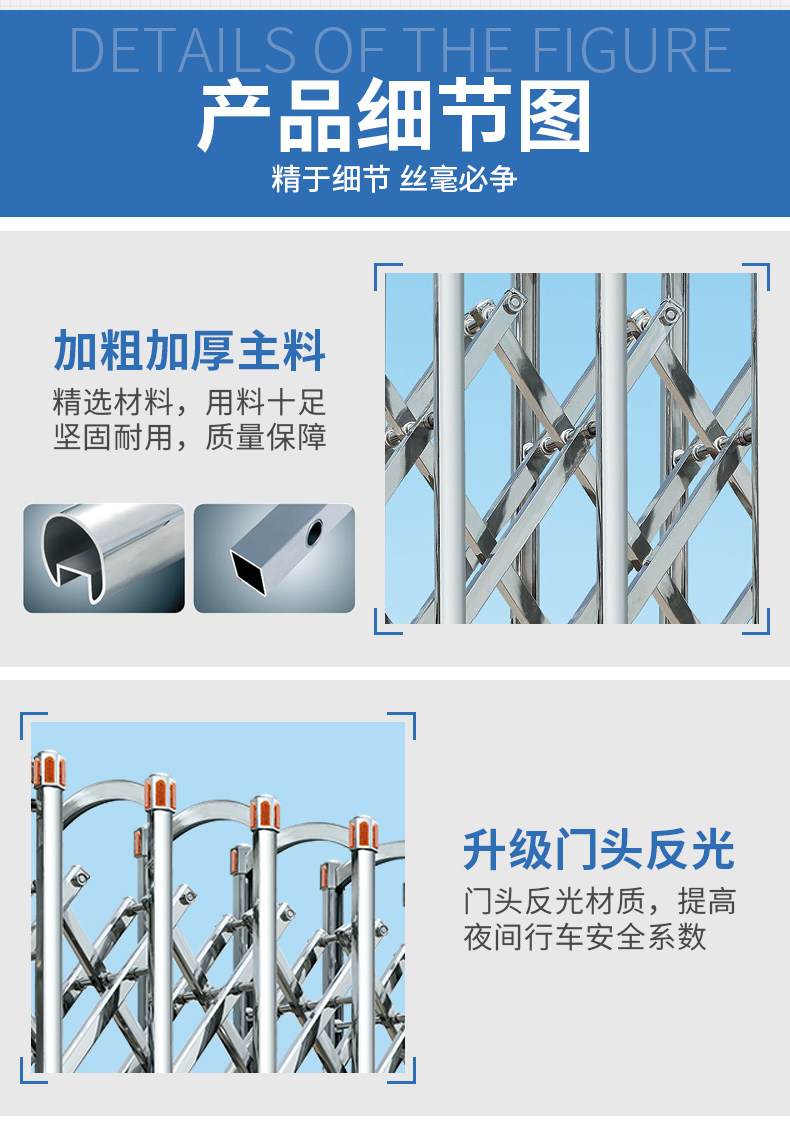 DETAILS OF THE FIGURE

产品细节图

精于细节 丝毫必争

加粗加厚主料

精选材料，用料十足
坚固耐用，质量保障

升级门头反光

门头反光材质，提高
夜间行车安全系数