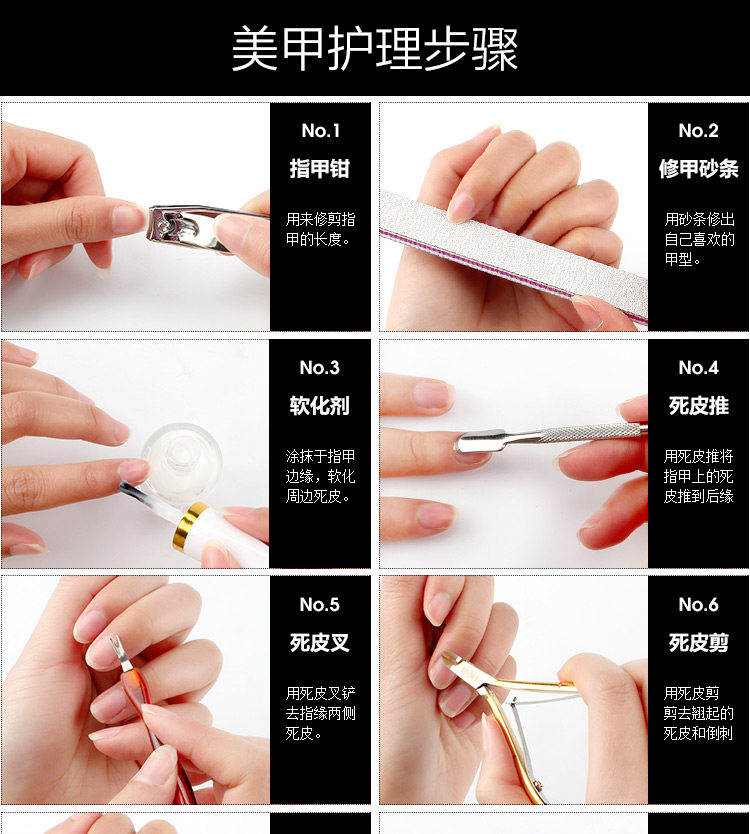 美甲护理步骤

No.1
指甲钳
用来修剪指甲的长度。

No.2
修甲砂条
用砂条修出自己喜欢的甲型。

No.3
软化剂
涂抹于指甲边缘，软化周边死皮。

No.4
死皮推
用死皮推将指甲上的死皮推到后缘

No.5
死皮叉
用死皮叉铲去指缘两侧死皮。

No.6
死皮剪
用死皮剪剪去翘起的死皮和倒刺