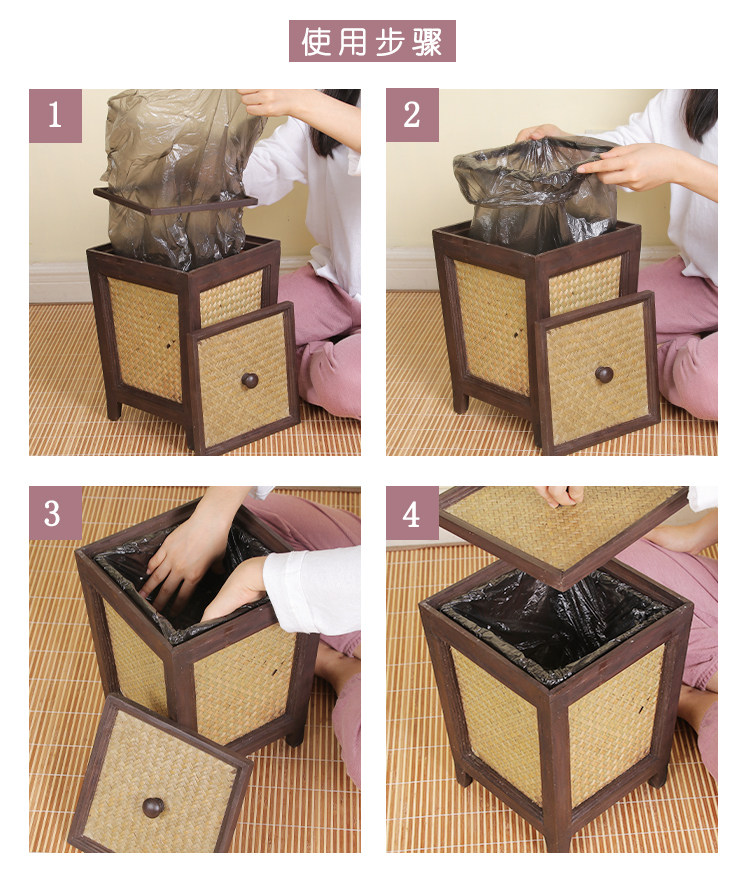 使用步骤

1

2

3

4