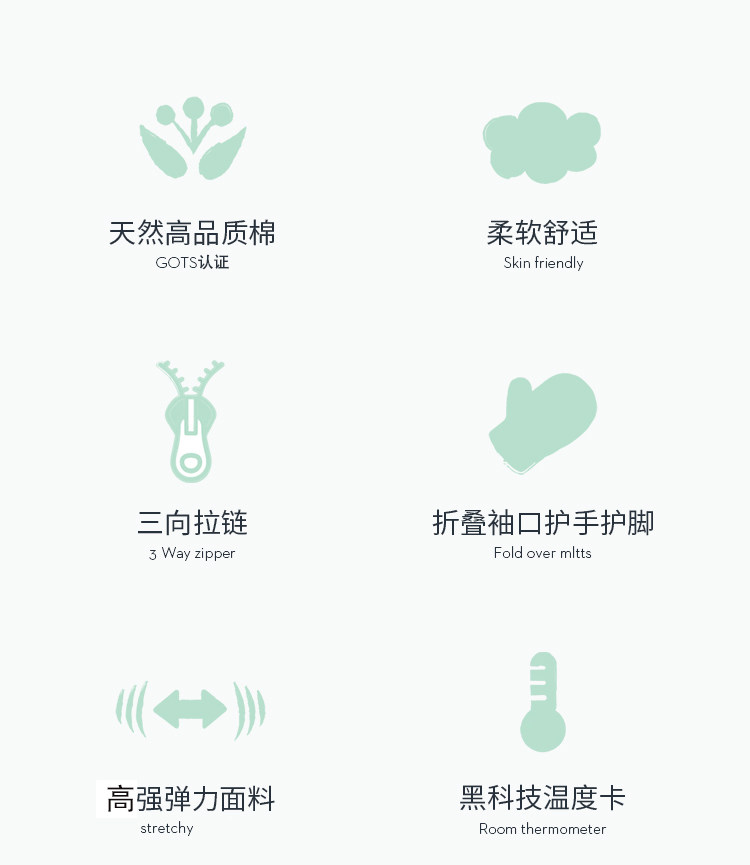 天然高品质棉
GOTS认证

柔软舒适
Skin friendly

三向拉链
3 Way zipper

折叠袖口护手护脚
Fold over mltts

高强弹力面料
stretchy

黑科技温度卡
Room thermometer