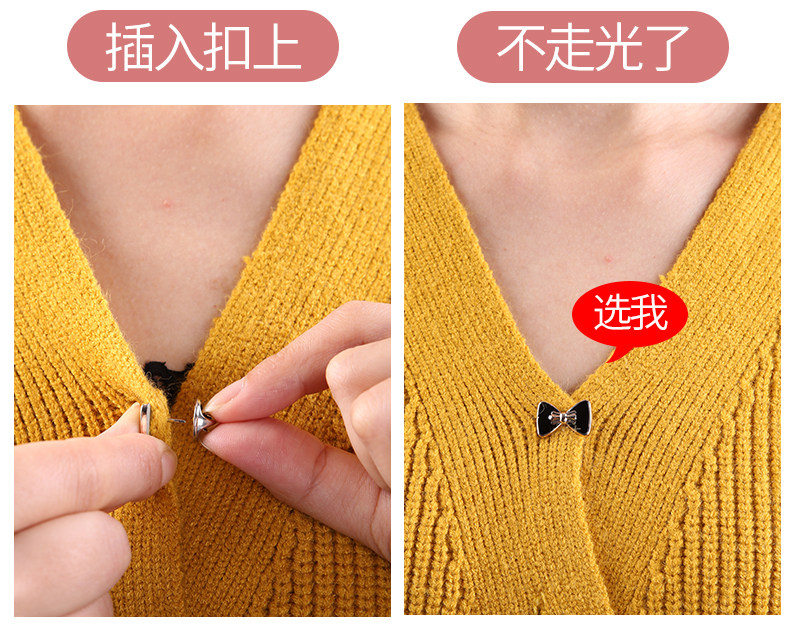 插入扣上

不走光了

选我