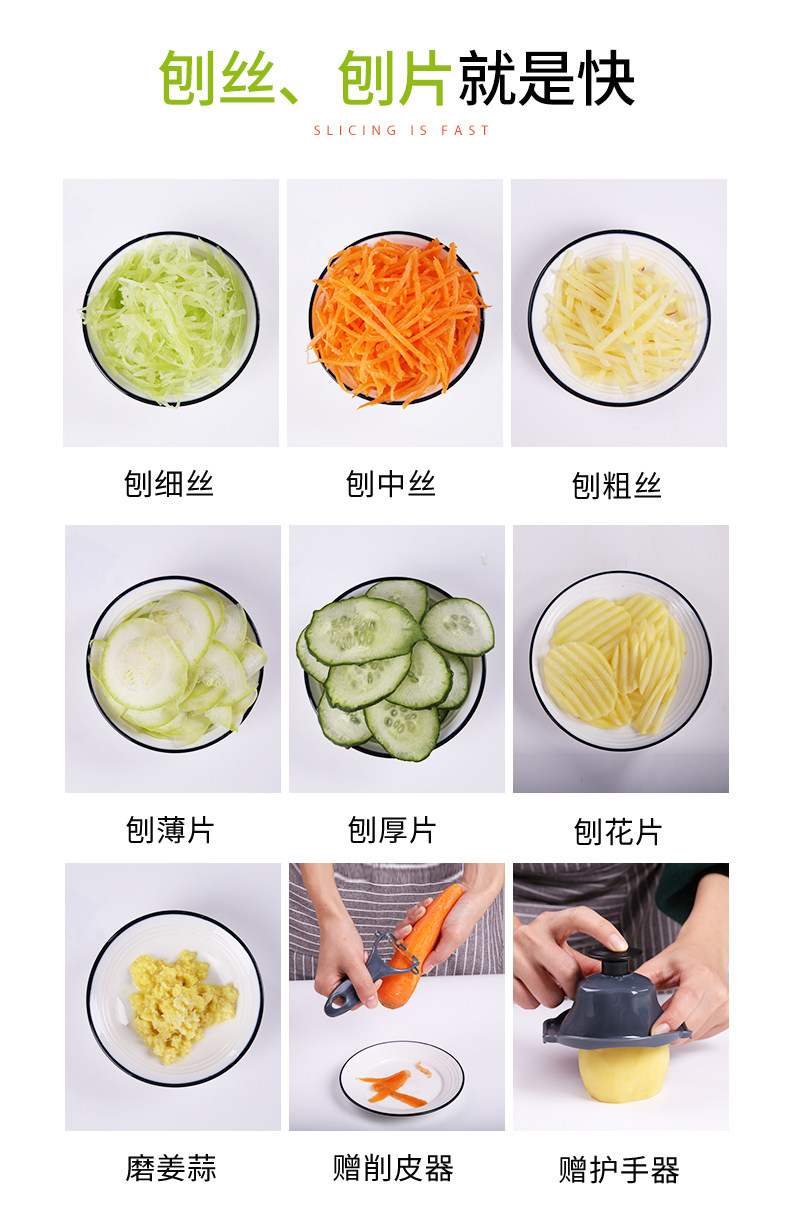 刨丝、刨片就是快

SLICING IS FAST

刨细丝

刨中丝

刨粗丝

刨薄片

刨厚片

刨花片

磨姜蒜

赠削皮器

赠护手器