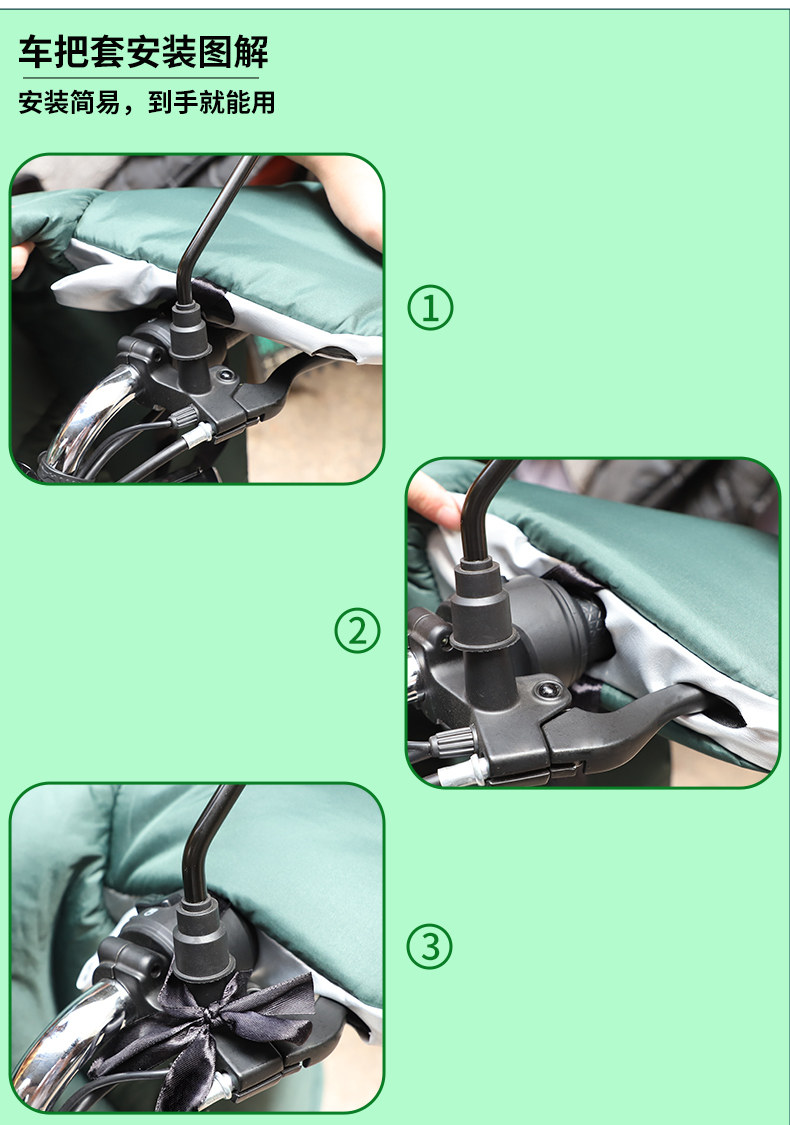 车把套安装图解

安装简易，到手就能用

①

②

③