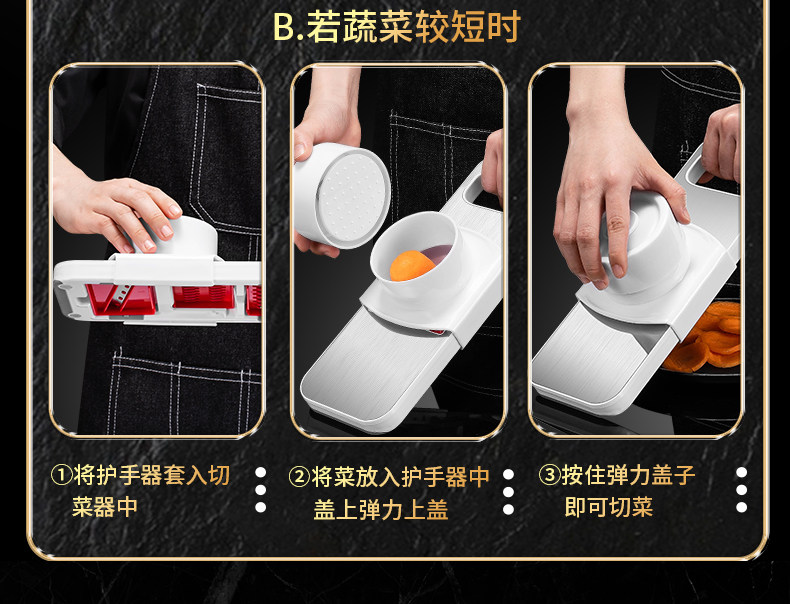 B.若蔬菜较短时

①将护手器套入切菜器中

②将菜放入护手器中盖上弹力上盖

③按住弹力盖子即可切菜