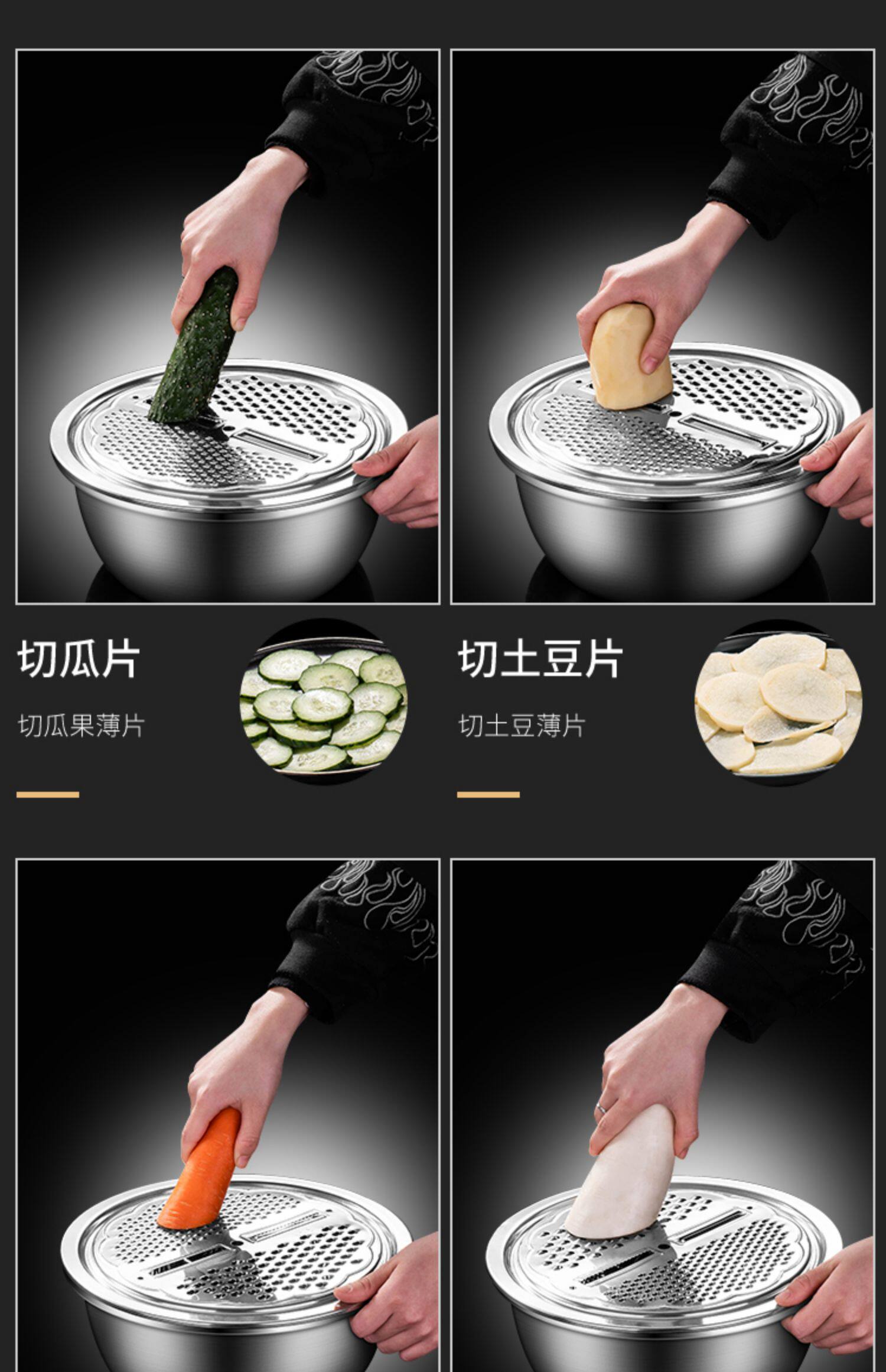 切瓜片

切瓜果薄片

切土豆片

切土豆薄片