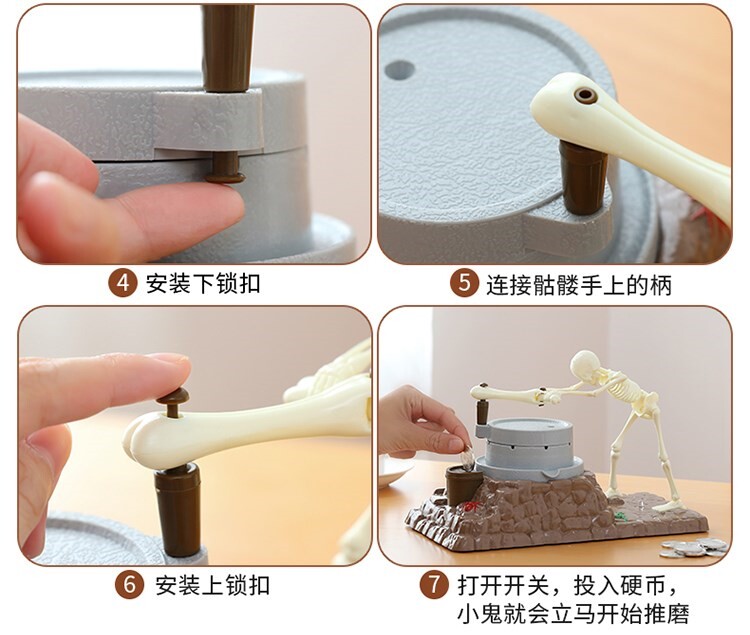 4 安装下锁扣

5 连接骷髅手上的柄

6 安装上锁扣

7 打开开关，投入硬币，小鬼就会立马开始推磨