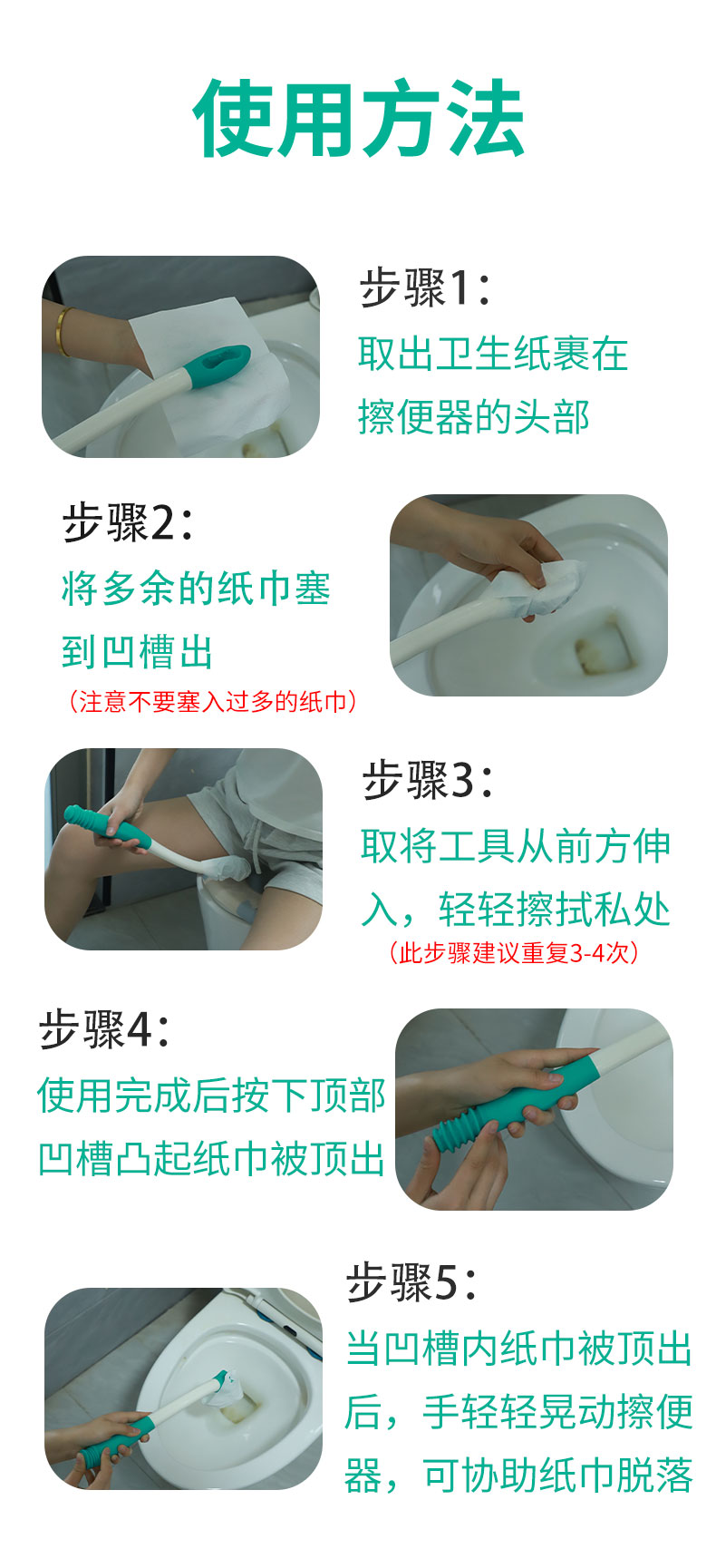 使用方法

步骤1：
取出卫生纸裹在擦便器的头部

步骤2：
将多余的纸巾塞到凹槽出
（注意不要塞入过多的纸巾）

步骤3：
取将工具从前方伸入，轻轻擦拭私处
（此步骤建议重复3-4次）

步骤4：
使用完成后按下顶部凹槽凸起纸巾被顶出

步骤5：
当凹槽内纸巾被顶出后，手轻轻晃动擦便器，可协助纸巾脱落