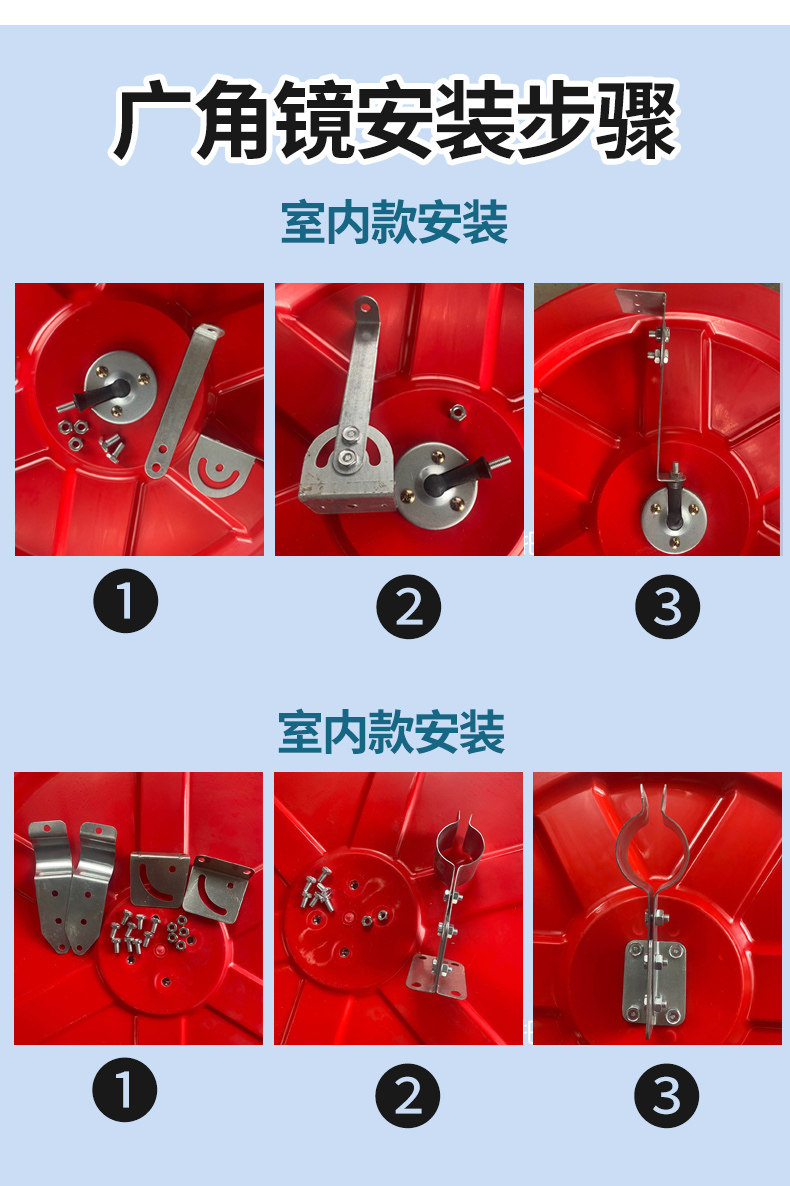 广角镜安装步骤

室内款安装

1

2

3

室内款安装

1

2

3