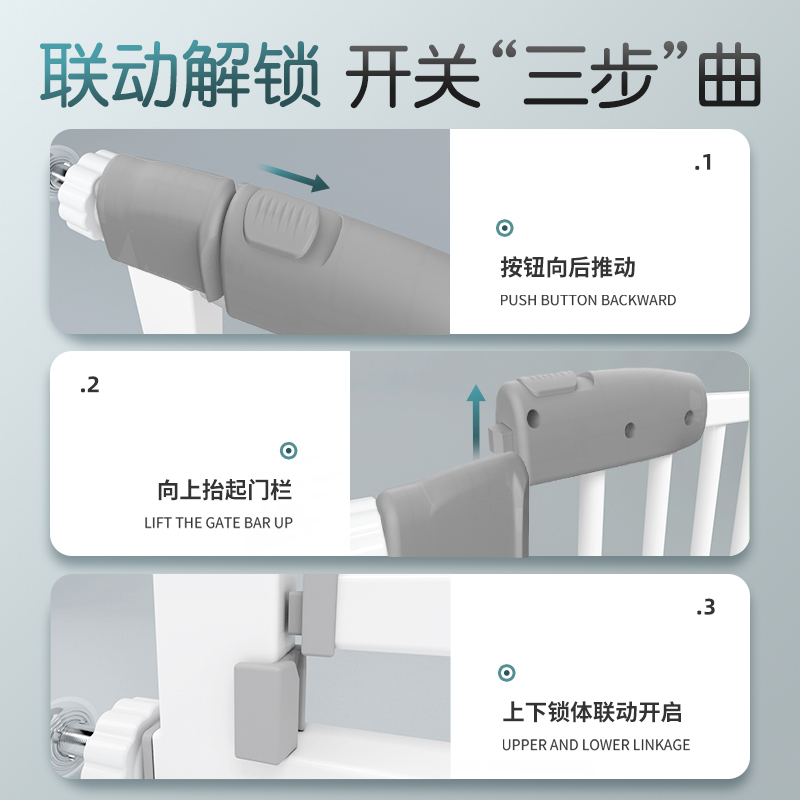 联动解锁 开关“三步”曲

.1

按钮向后推动

PUSH BUTTON BACKWARD

.2

向上抬起门栏

LIFT THE GATE BAR UP

.3

上下锁体联动开启

UPPER AND LOWER LINKAGE