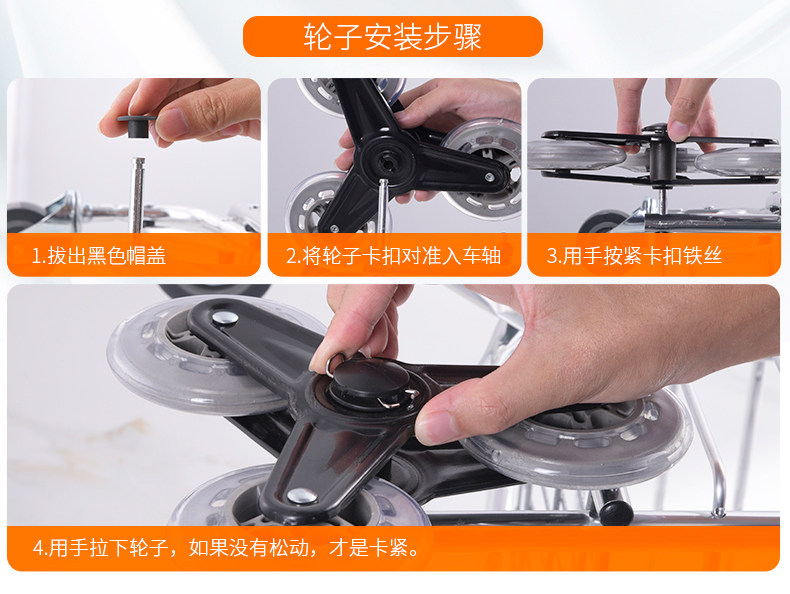 轮子安装步骤

1.拔出黑色帽盖

2.将轮子卡扣对准入车轴

3.用手按紧卡扣铁丝

4.用手拉下轮子，如果没有松动，才是卡紧。