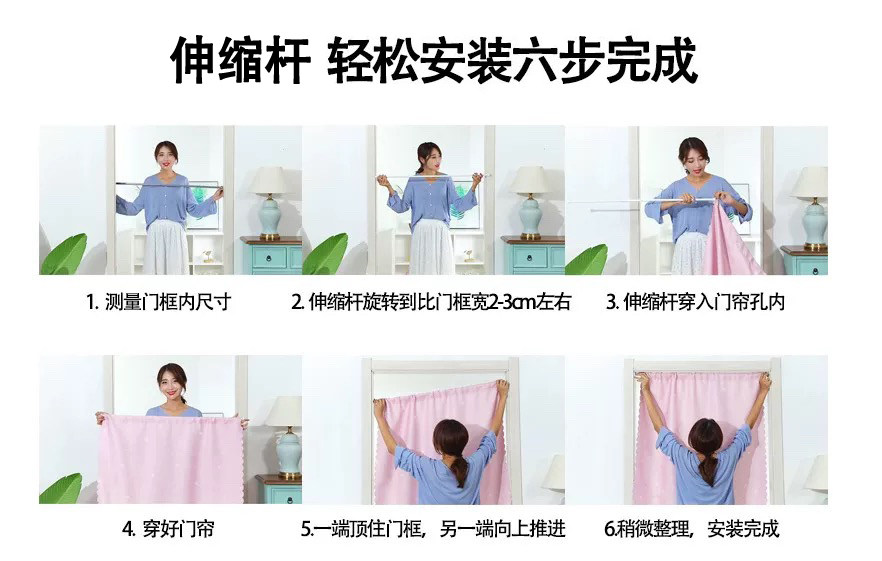 伸缩杆 轻松安装六步完成

1. 测量门框内尺寸

2. 伸缩杆旋转到比门框宽2-3cm左右

3. 伸缩杆穿入门帘孔内

4. 穿好门帘

5.一端顶住门框，另一端向上推进

6.稍微整理，安装完成