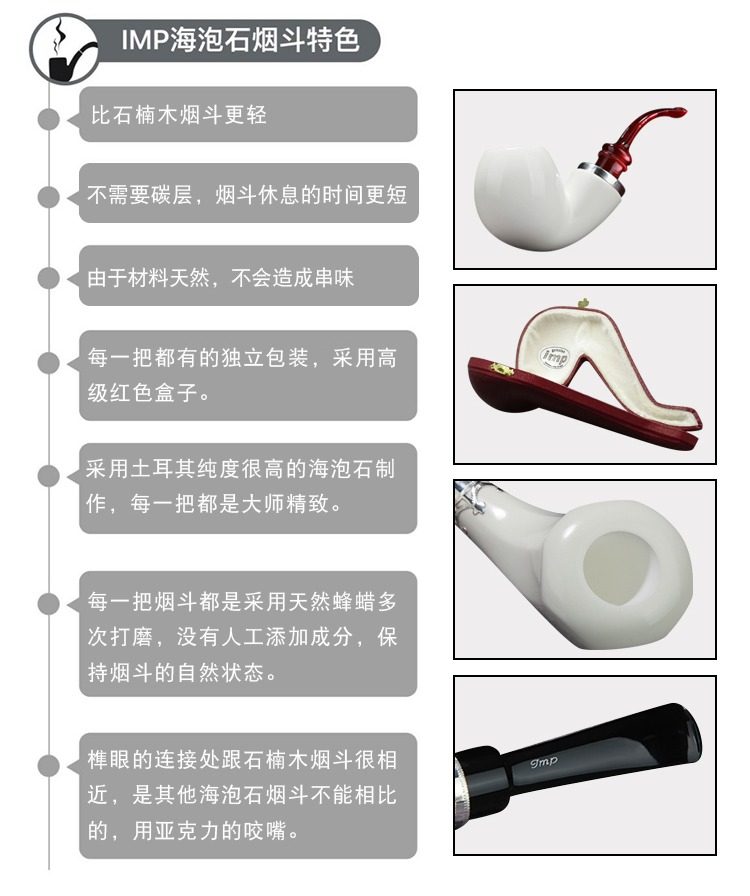 IMP海泡石烟斗特色

比石楠木烟斗更轻

不需要碳层，烟斗休息的时间更短

由于材料天然，不会造成串味

每一把都有的独立包装，采用高级红色盒子。

采用土耳其纯度很高的海泡石制作，每一把都是大师精致。

每一把烟斗都是采用天然蜂蜡多次打磨，没有人工添加成分，保持烟斗的自然状态。

榫眼的连接处跟石楠木烟斗很相近，是其他海泡石烟斗不能相比的，用亚克力的咬嘴。

imp

imp