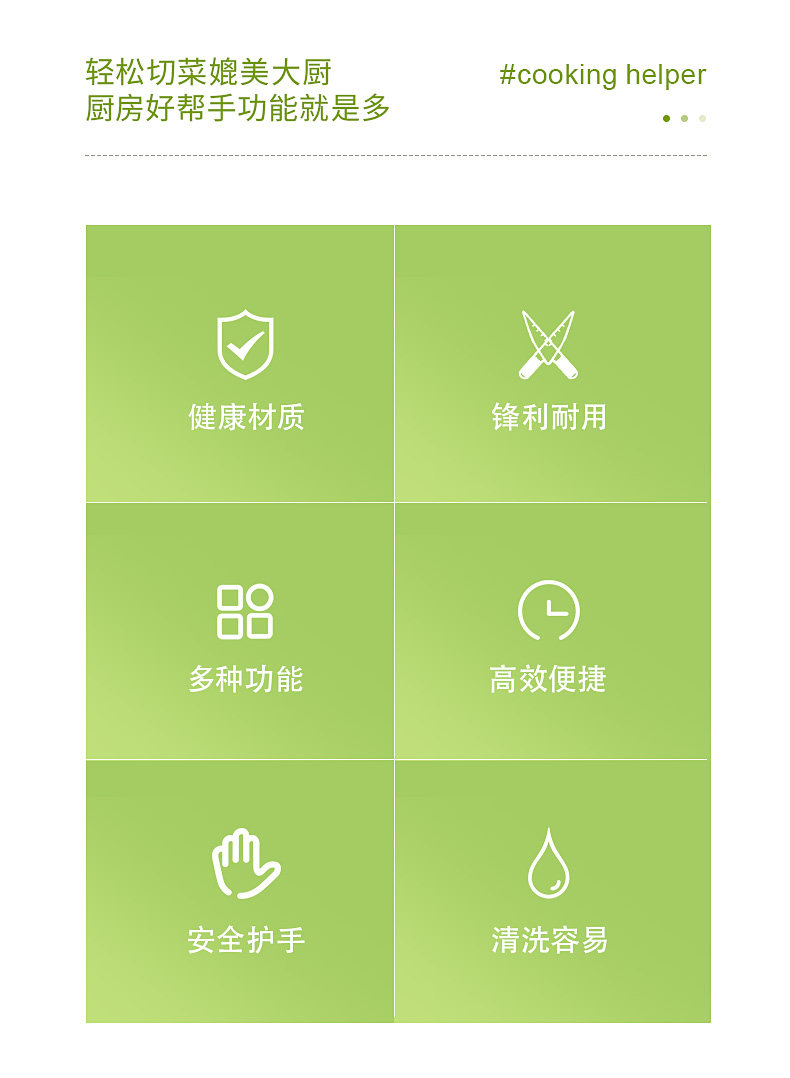 轻松切菜媲美大厨
厨房好帮手功能就是多

#cooking helper

健康材质

锋利耐用

多种功能

高效便捷

安全护手

清洗容易