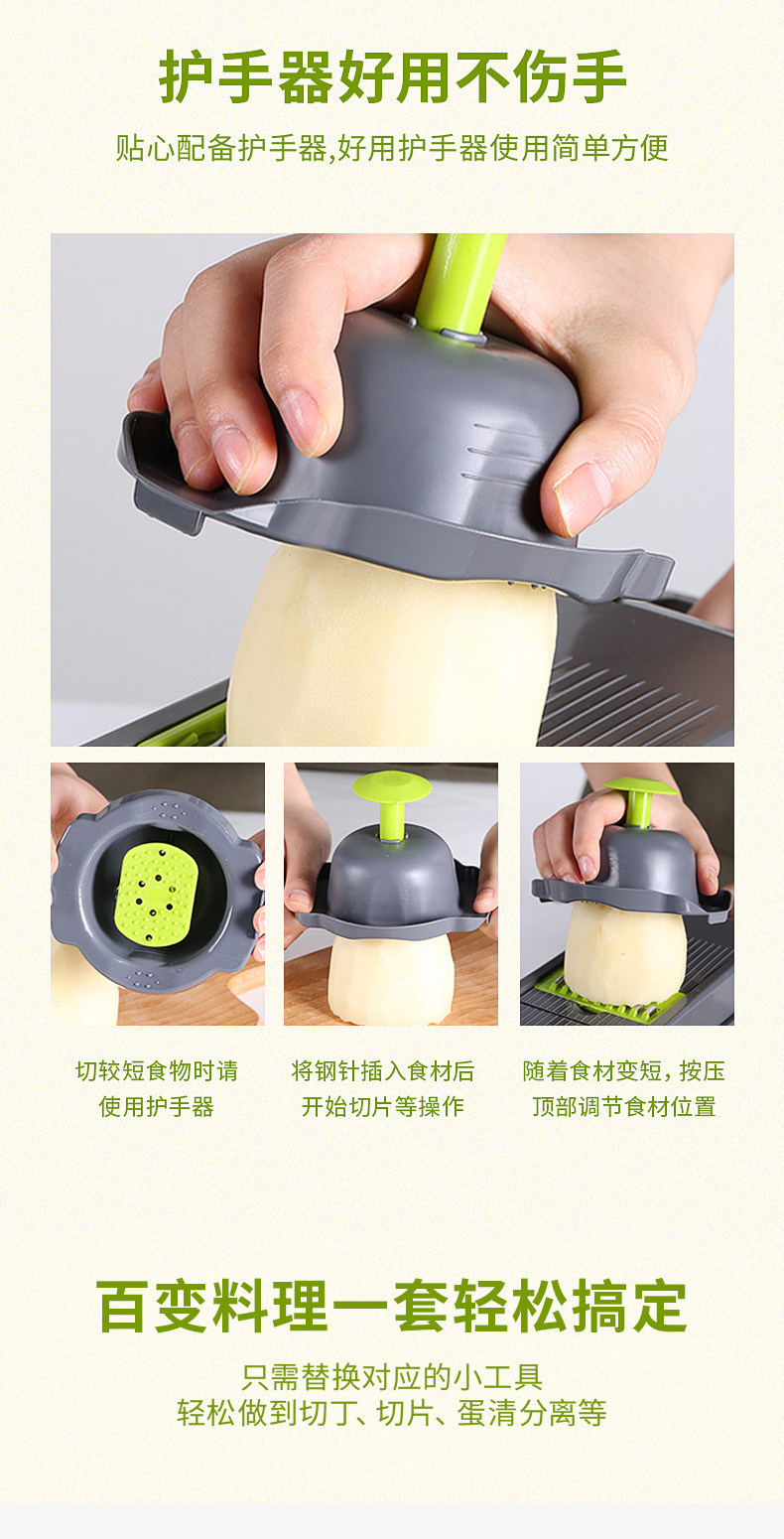 护手器好用不伤手

贴心配备护手器,好用护手器使用简单方便

切较短食物时请使用护手器

将钢针插入食材后开始切片等操作

随着食材变短，按压顶部调节食材位置

百变料理一套轻松搞定

只需替换对应的小工具
轻松做到切丁、切片、蛋清分离等