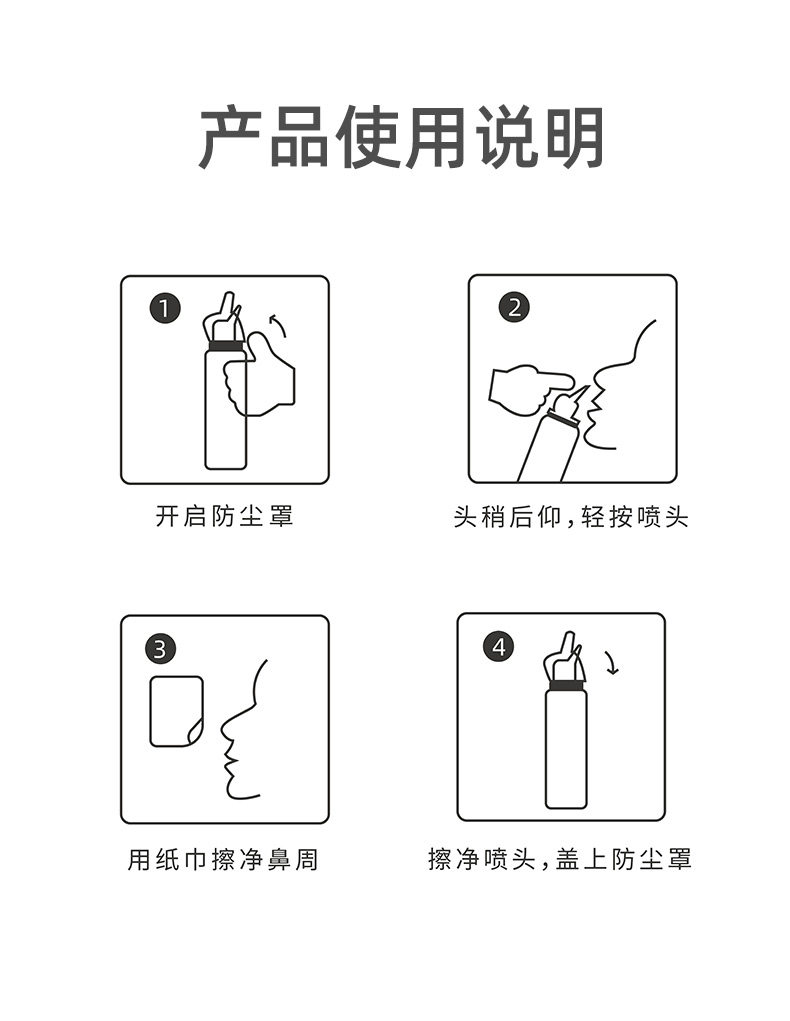 产品使用说明

1

开启防尘罩

2

头稍后仰，轻按喷头

3

用纸巾擦净鼻周

4

擦净喷头，盖上防尘罩