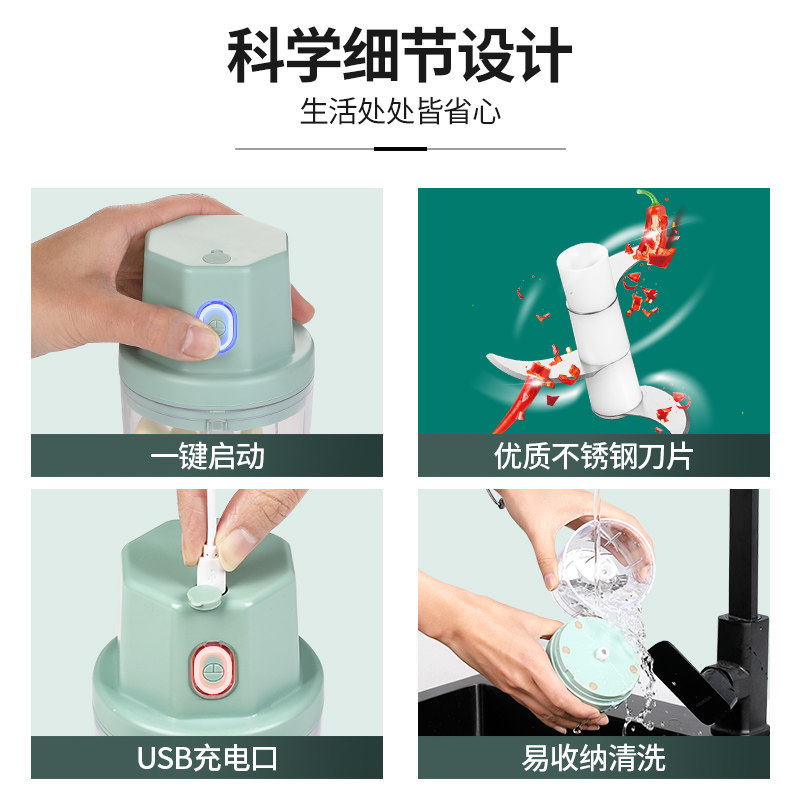 科学细节设计
生活处处皆省心

一键启动

优质不锈钢刀片

USB充电口

易收纳清洗