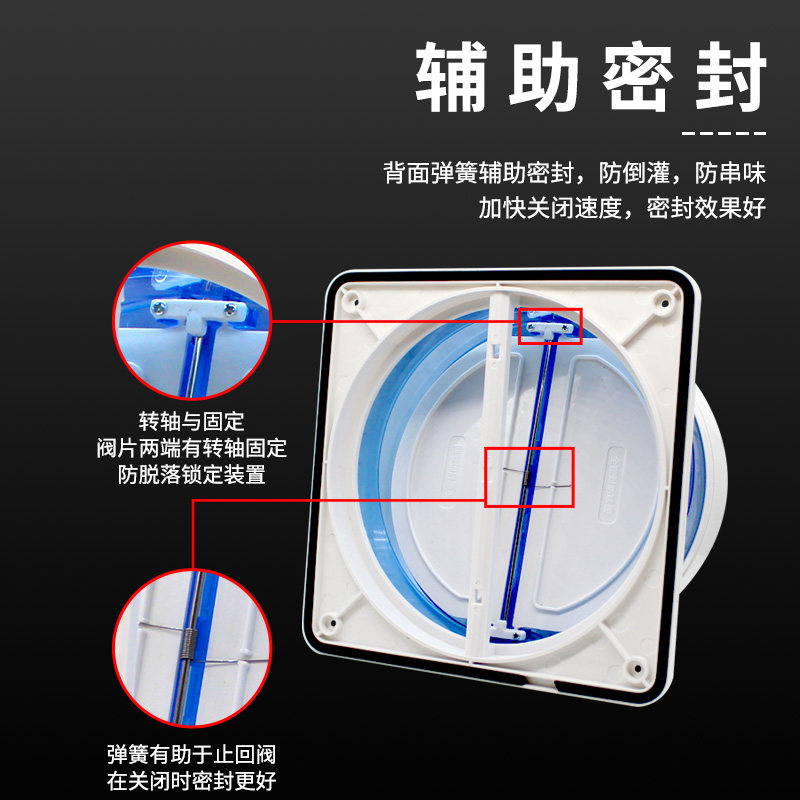 辅助密封

背面弹簧辅助密封，防倒灌，防串味
加快关闭速度，密封效果好

转轴与固定
阀片两端有转轴固定
防脱落锁定装置

弹簧有助于止回阀
在关闭时密封更好