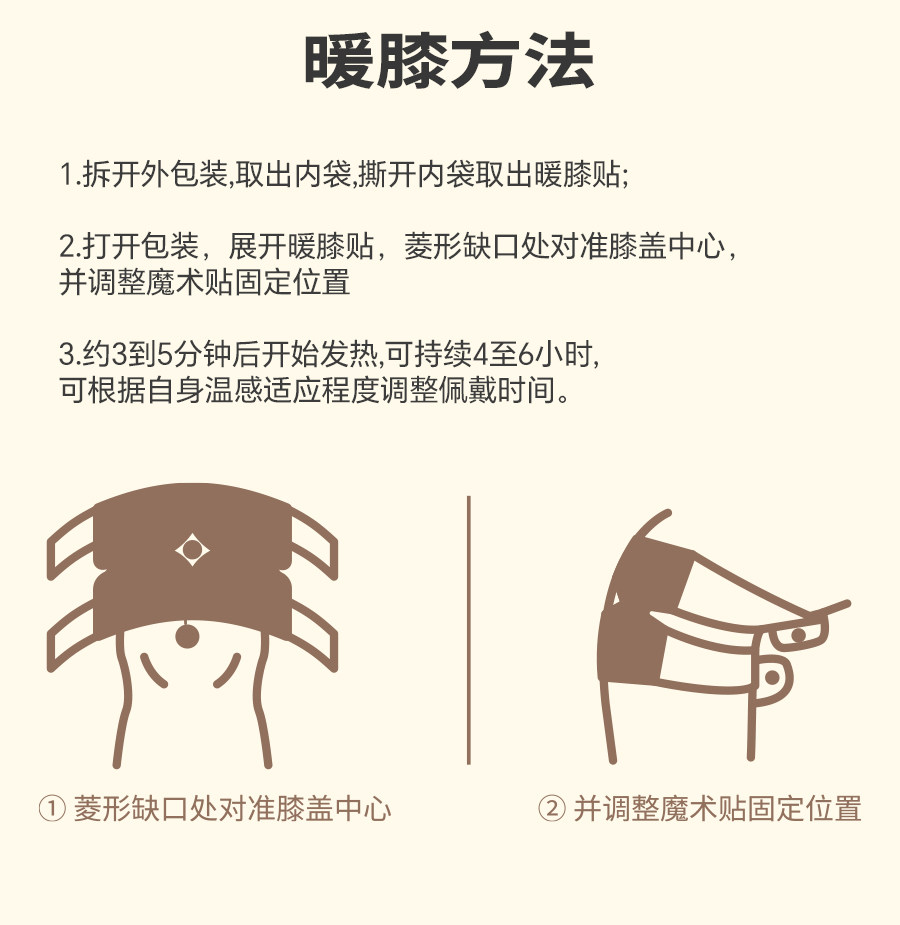 暖膝方法

1.拆开外包装,取出内袋,撕开内袋取出暖膝贴;

2.打开包装，展开暖膝贴，菱形缺口处对准膝盖中心，并调整魔术贴固定位置

3.约3到5分钟后开始发热,可持续4至6小时,可根据自身温感适应程度调整佩戴时间。

① 菱形缺口处对准膝盖中心

② 并调整魔术贴固定位置