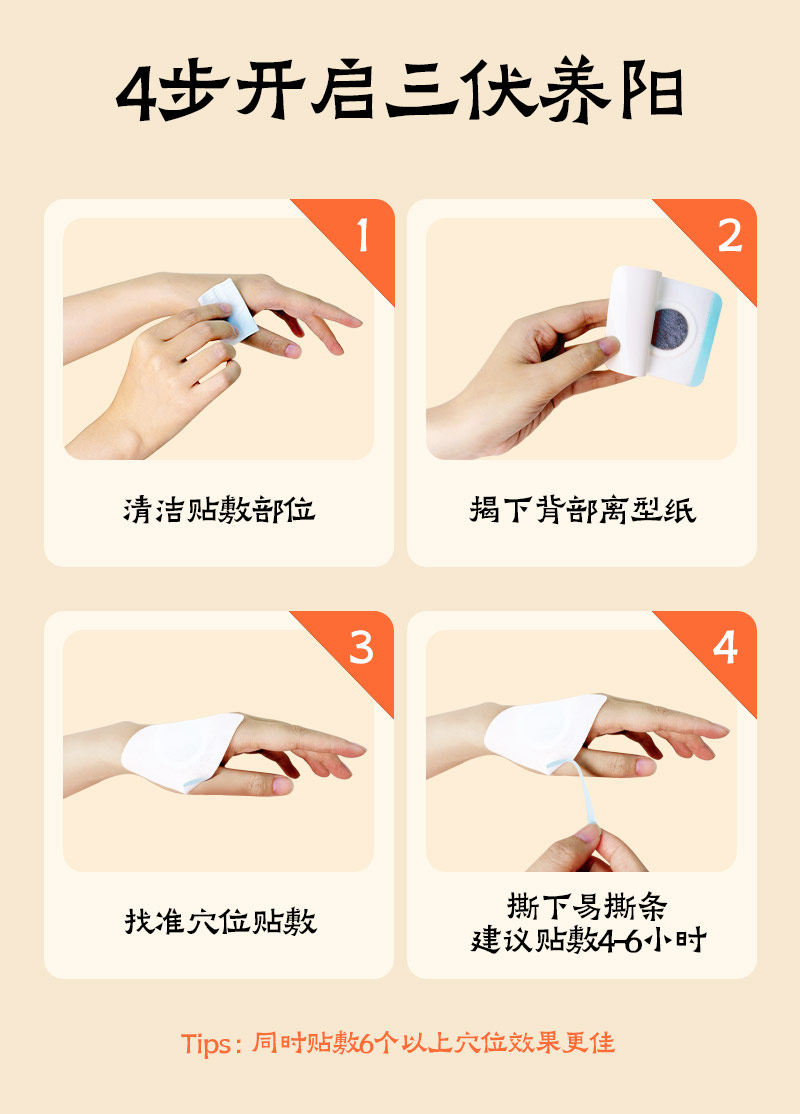 4步开启三伏养阳

1

清洁贴敷部位

2

揭下背部离型纸

3

找准穴位贴敷

4

撕下易撕条
建议贴敷4-6小时

Tips：同时贴敷6个以上穴位效果更佳