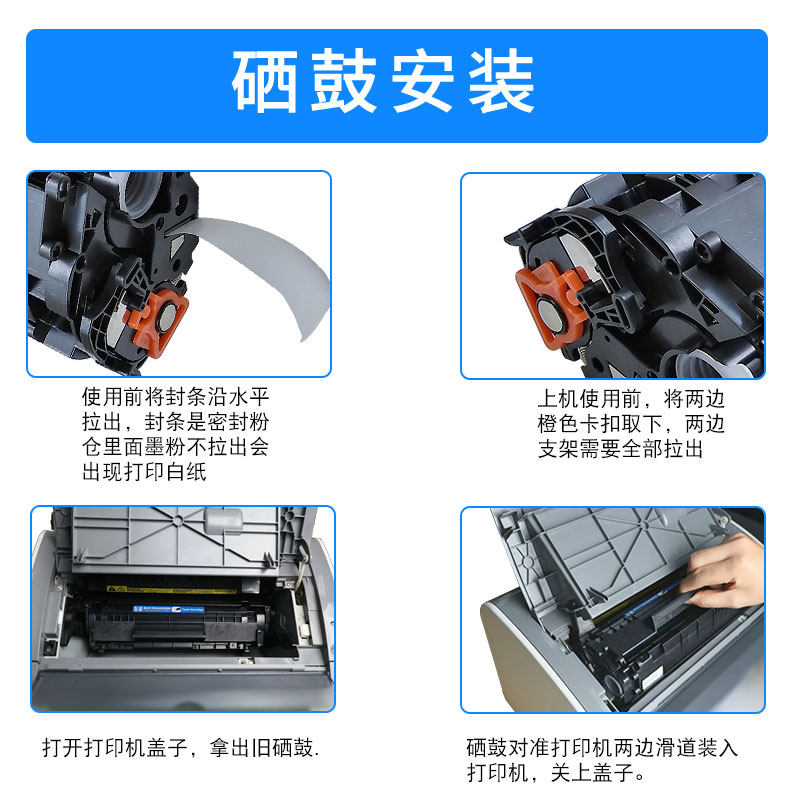 硒鼓安装

使用前将封条沿水平拉出，封条是密封粉仓里面墨粉不拉出会出现打印白纸

上机使用前，将两边橙色卡扣取下，两边支架需要全部拉出

打开打印机盖子，拿出旧硒鼓.

硒鼓对准打印机两边滑道装入打印机，关上盖子。