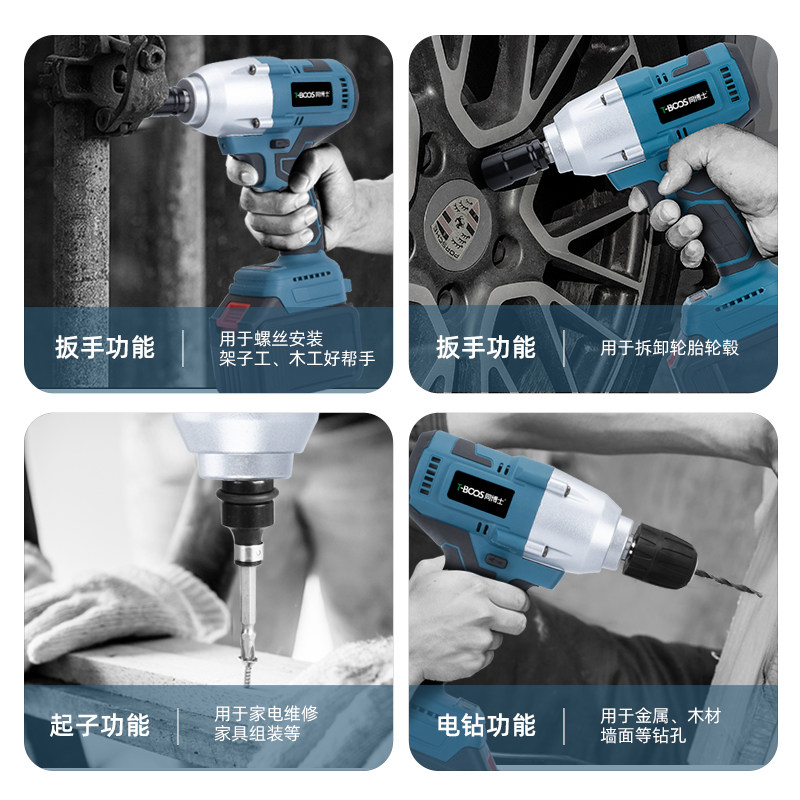 T-BOOS 同博士

扳手功能

用于螺丝安装
架子工、木工好帮手

T-BOOS 同博士

扳手功能

用于拆卸轮胎轮毂

起子功能

用于家电维修
家具组装等

T-BOOS 同博士

电钻功能

用于金属、木材
墙面等钻孔