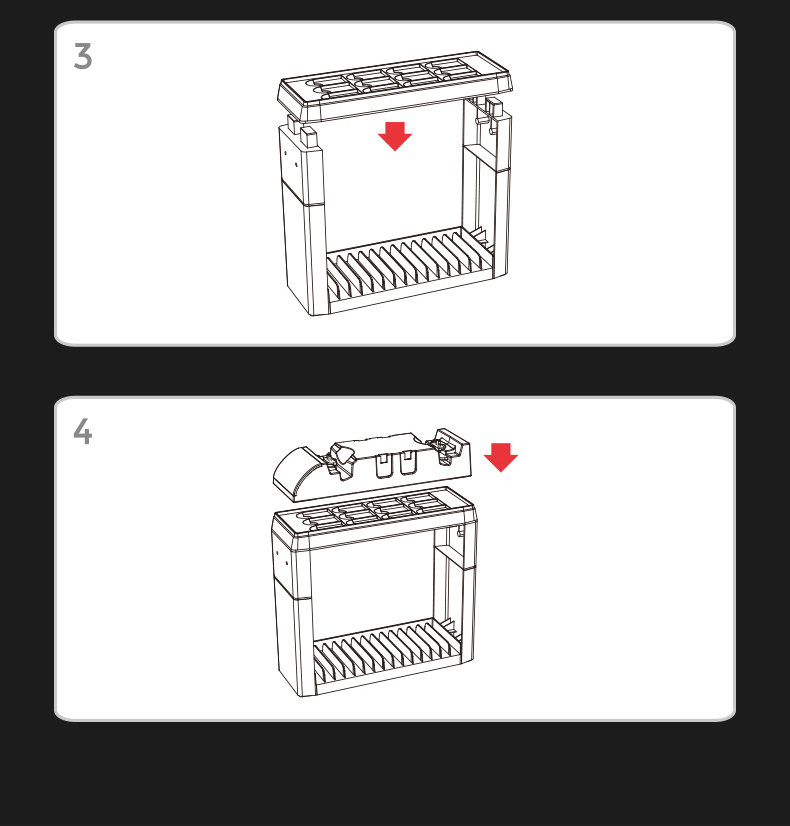 3

4