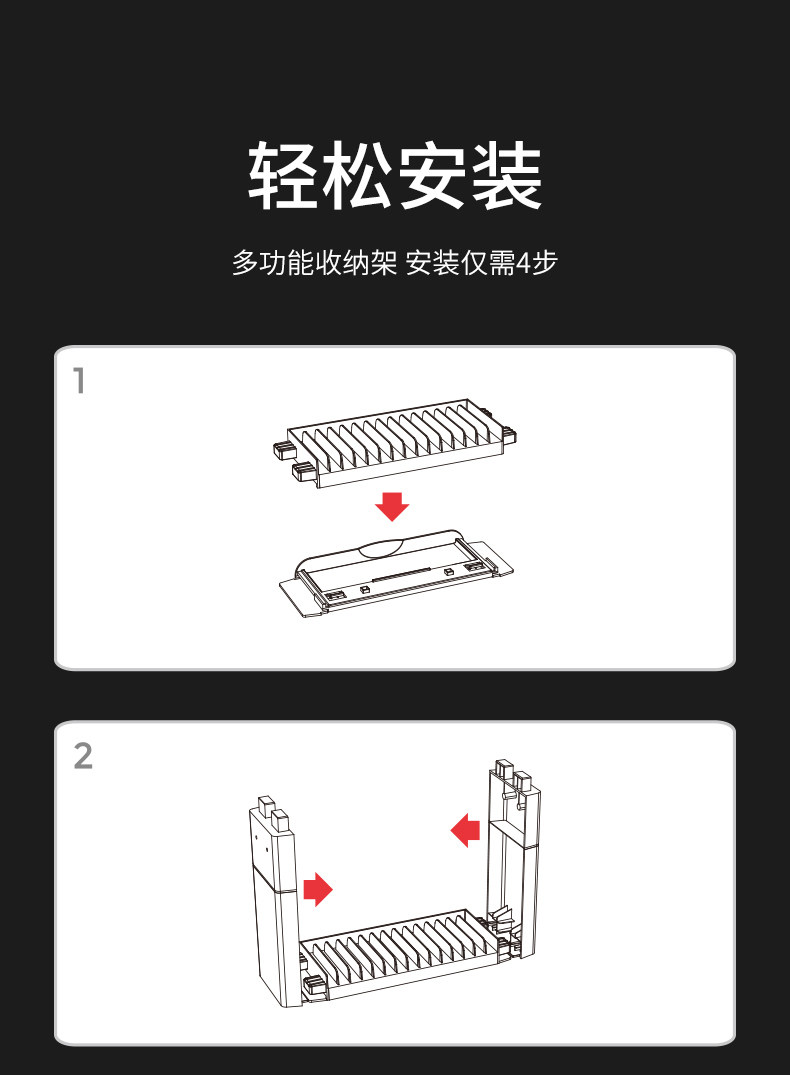 轻松安装

多功能收纳架 安装仅需4步

1

2