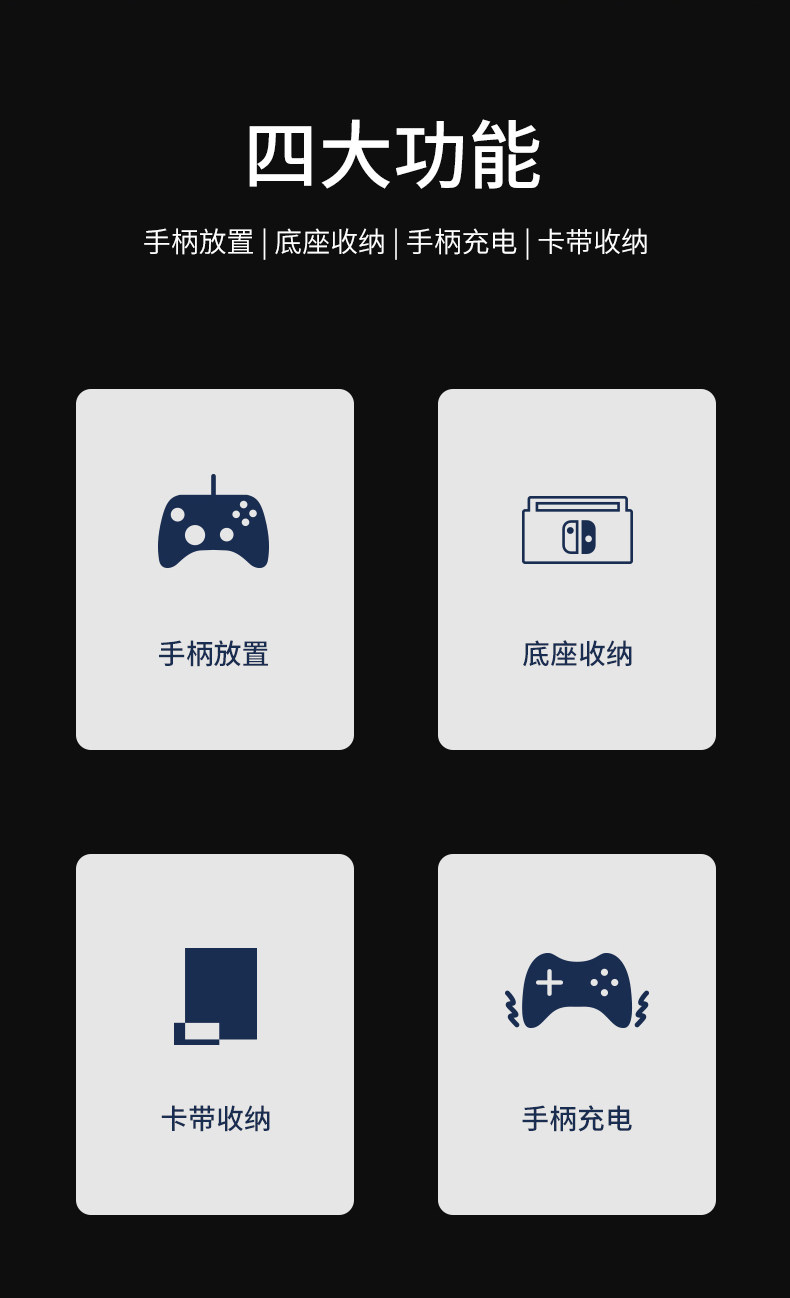 四大功能

手柄放置 | 底座收纳 | 手柄充电 | 卡带收纳

手柄放置

底座收纳

卡带收纳

手柄充电