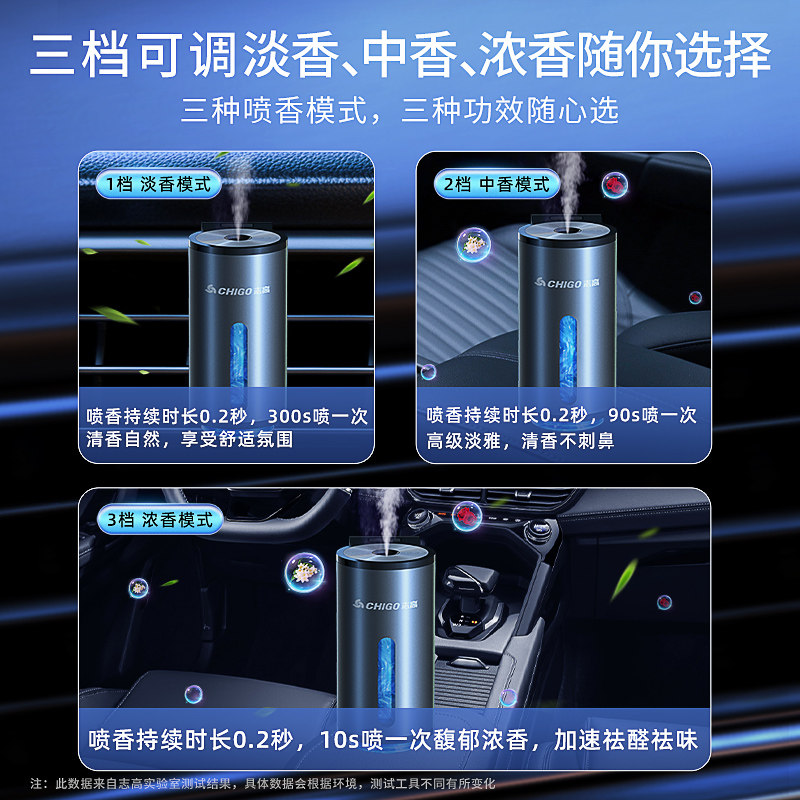 三档可调淡香、中香、浓香随你选择

三种喷香模式，三种功效随心选

1档 淡香模式

CHIGO 志高

喷香持续时长0.2秒，300s喷一次
清香自然，享受舒适氛围

2档 中香模式

CHIGO 志高

喷香持续时长0.2秒，90s喷一次
高级淡雅，清香不刺鼻

3档 浓香模式

CHIGO 志高

喷香持续时长0.2秒，10s喷一次馥郁浓香，加速祛醛祛味

注：此数据来自志高实验室测试结果，具体数据会根据环境，测试工具不同有所变化