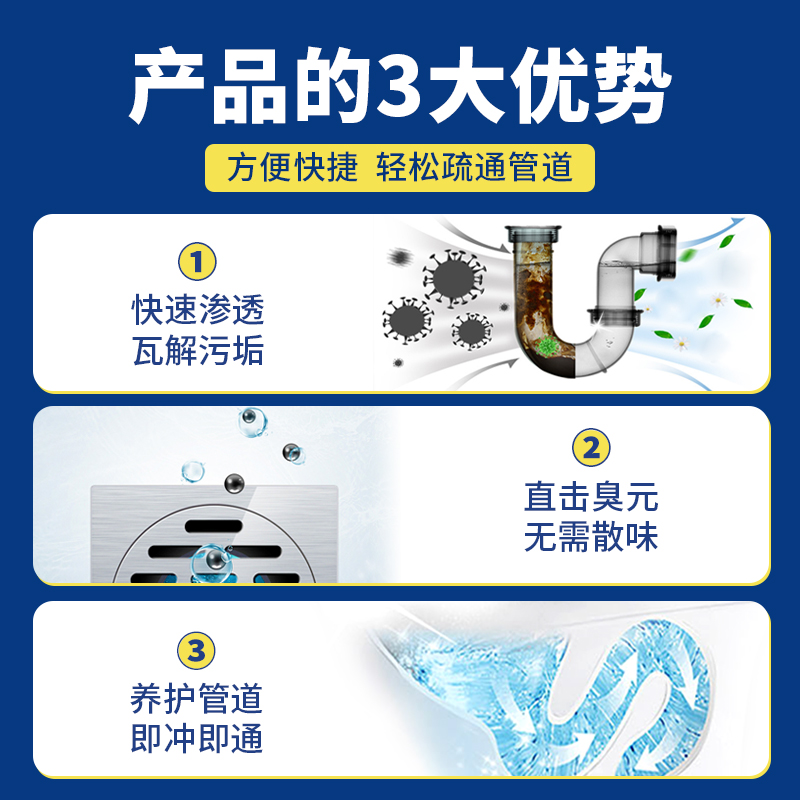 产品的3大优势

方便快捷 轻松疏通管道

1
快速渗透
瓦解污垢

2
直击臭元
无需散味

3
养护管道
即冲即通