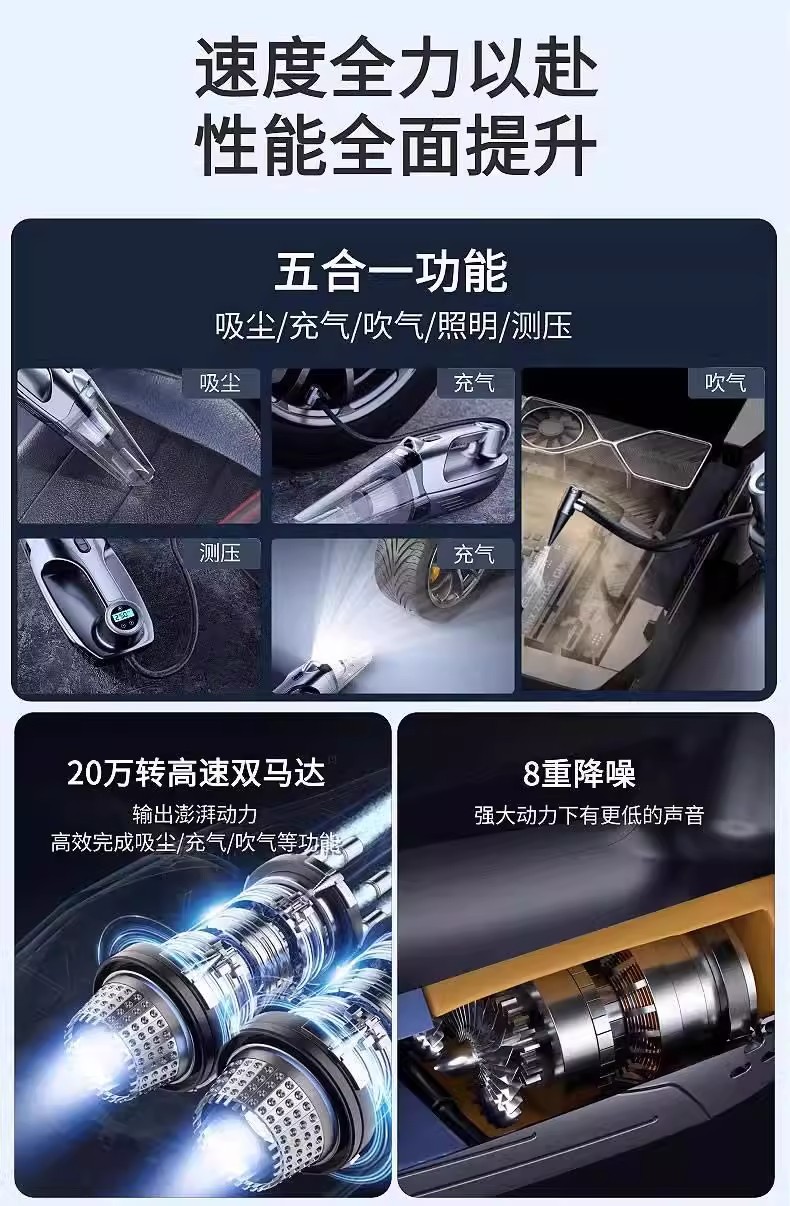 速度全力以赴
性能全面提升

五合一功能
吸尘/充气/吹气/照明/测压

吸尘

充气

吹气

测压

充气

20万转高速双马达
输出澎湃动力
高效完成吸尘/充气/吹气等功能

8重降噪
强大动力下有更低的声音