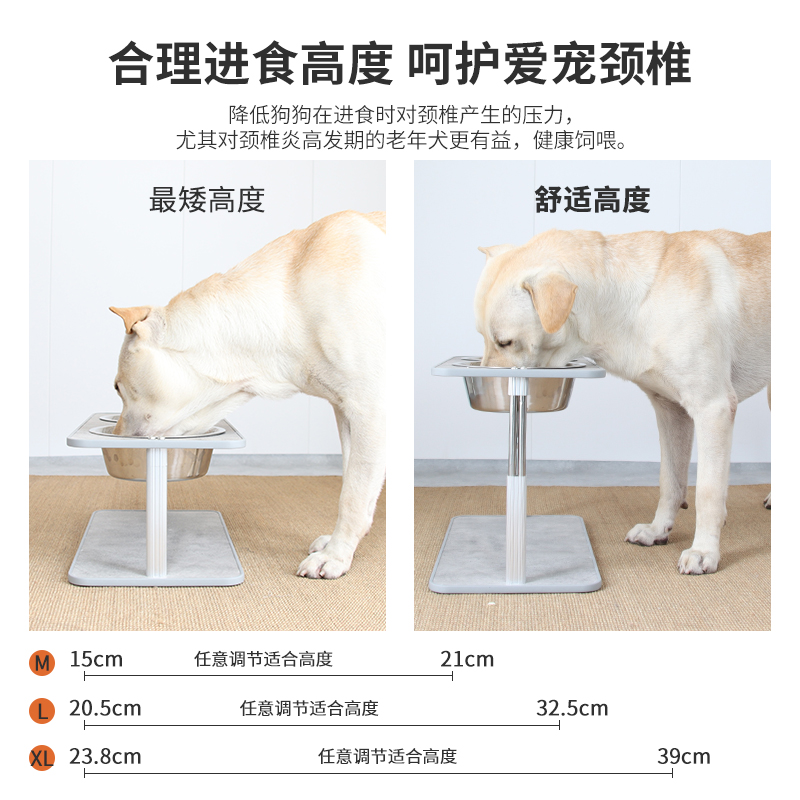 合理进食高度 呵护爱宠颈椎

降低狗狗在进食时对颈椎产生的压力，
尤其对颈椎炎高发期的老年犬更有益，健康饲喂。

最矮高度

舒适高度

M 15cm 任意调节适合高度 21cm

L 20.5cm 任意调节适合高度 32.5cm

XL 23.8cm 任意调节适合高度 39cm