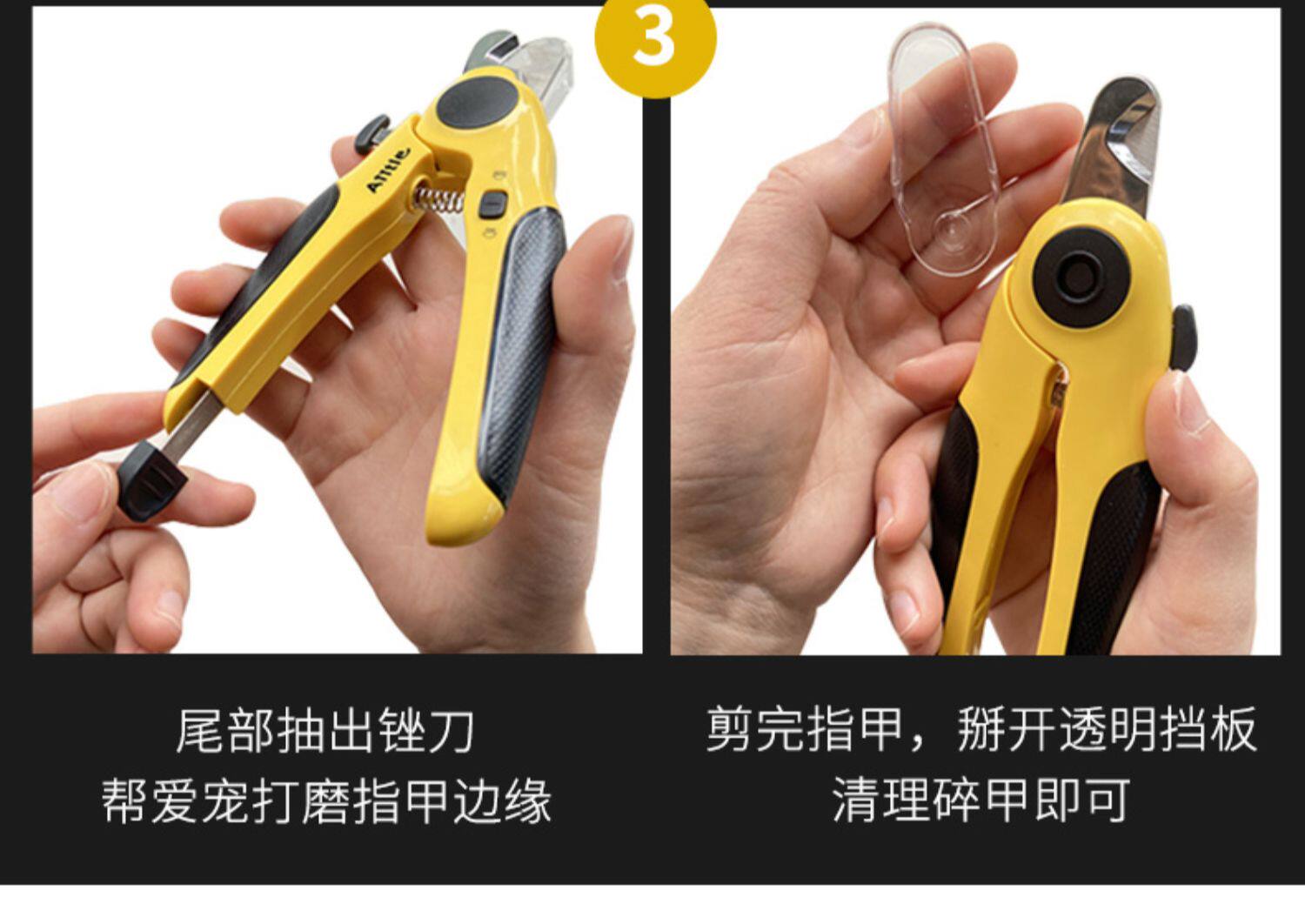 3

Attie

尾部抽出锉刀
帮爱宠打磨指甲边缘

剪完指甲，掰开透明挡板
清理碎甲即可