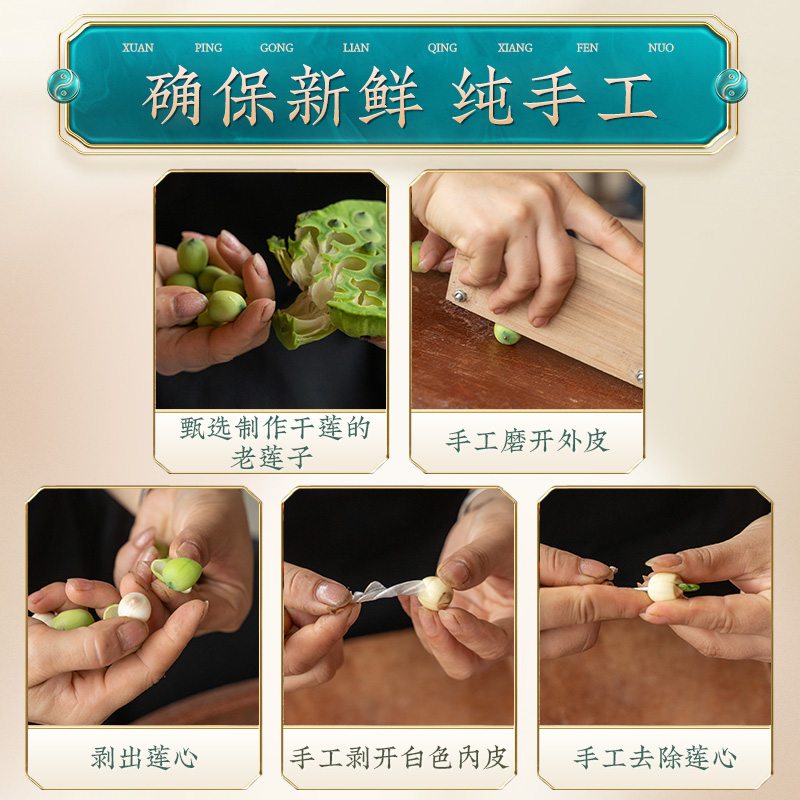 XUAN PING GONG LIAN QING XIANG FEN NUO

确保新鲜 纯手工

甄选制作干莲的老莲子

手工磨开外皮

剥出莲心

手工剥开白色内皮

手工去除莲心