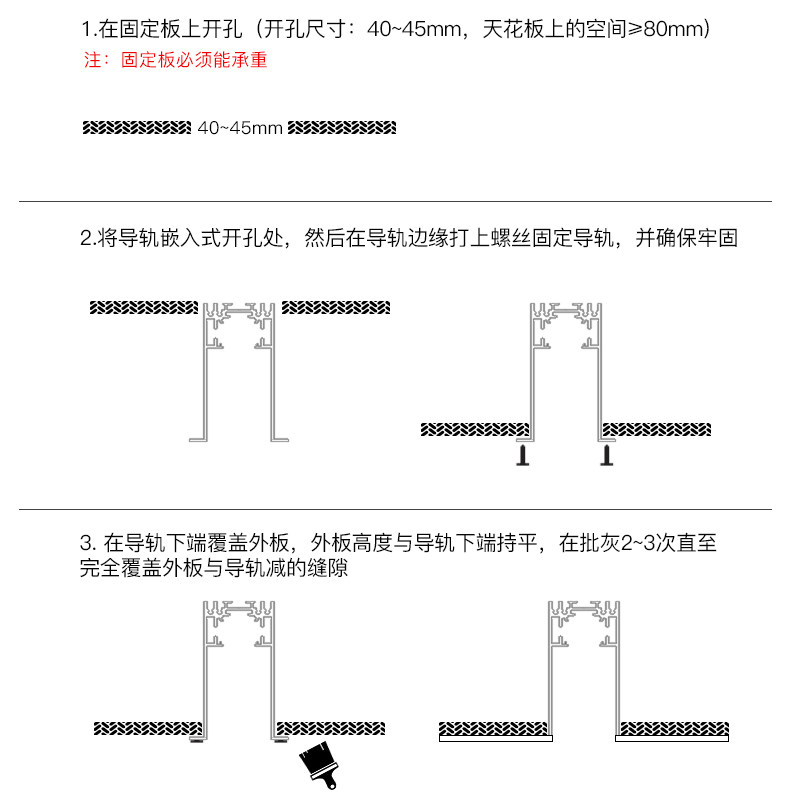 1.在固定板上开孔（开孔尺寸：40~45mm，天花板上的空间≥80mm）
注：固定板必须能承重

40~45mm

2.将导轨嵌入式开孔处，然后在导轨边缘打上螺丝固定导轨，并确保牢固

3. 在导轨下端覆盖外板，外板高度与导轨下端持平，在批灰2~3次直至完全覆盖外板与导轨减的缝隙