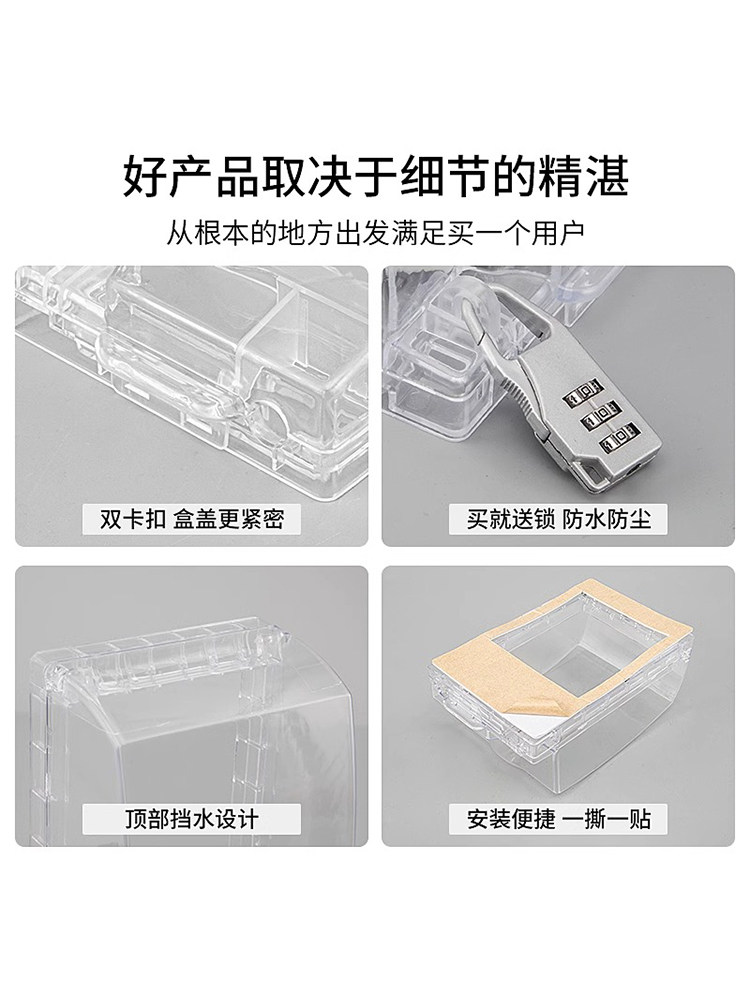 好产品取决于细节的精湛

从根本的地方出发满足买一个用户

双卡扣 盒盖更紧密

买就送锁 防水防尘

顶部挡水设计

安装便捷 一撕一贴